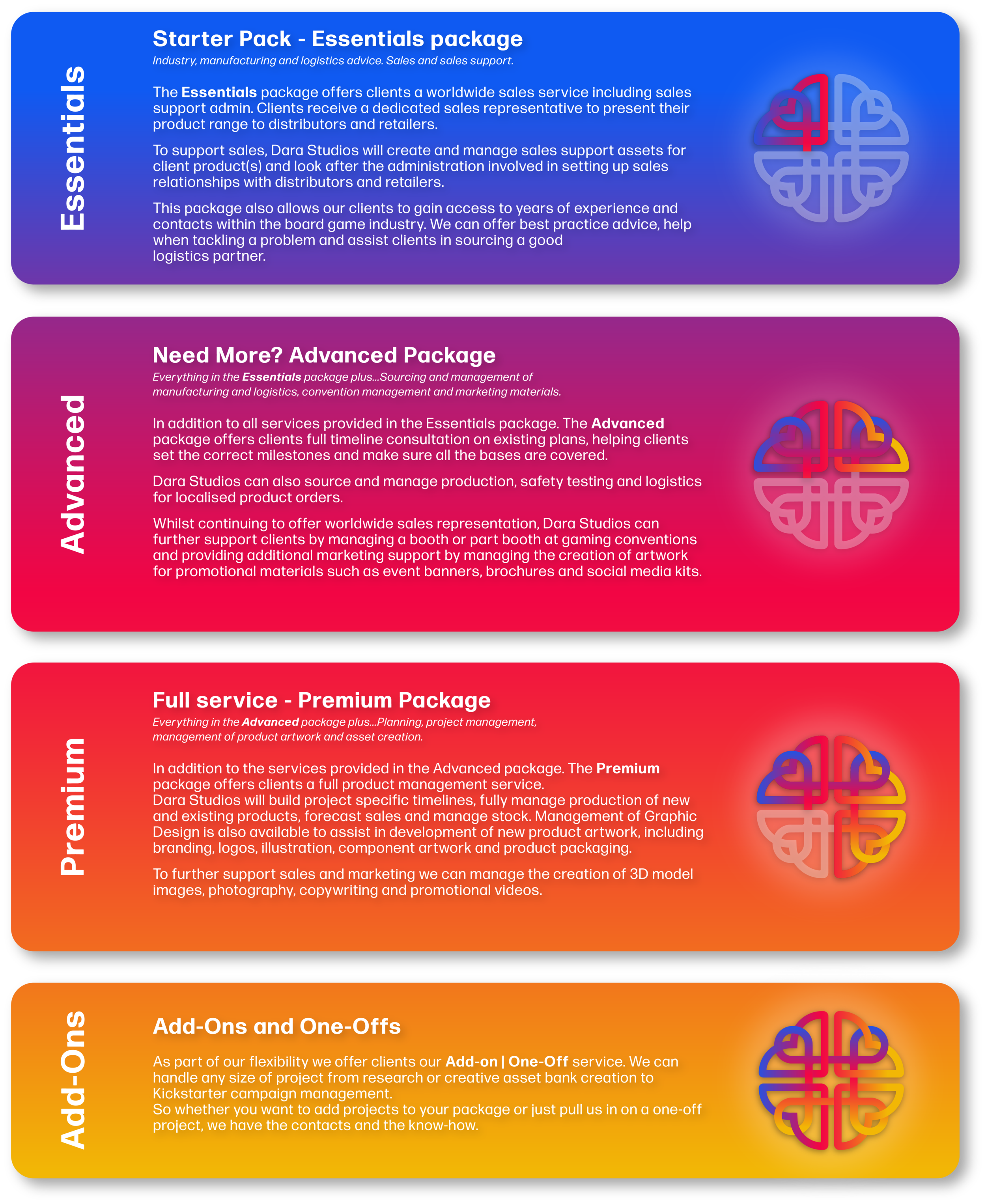 Essentials

Starter Pack - Essentials package

Industry, manufacturing and logistics advice. Sales and sales support.

The Essentials package offers clients a worldwide sales service including sales support admin. Clients receive a dedicated sales representative to present their product range to distributors and retailers.

To support sales, Dara Studios will create and manage sales support assets for client product(s) and look after the administration involved in setting up sales relationships with distributors and retailers.

This package also allows our clients to gain access to years of experience and contacts within the board game industry. We can offer best practice advice, help when tackling a problem and assist clients in sourcing a good logistics partner.

Advanced

Need More? Advanced Package

Everything in the Essentials package plus...Sourcing and management of manufacturing and logistics, convention management and marketing materials.

In addition to all services provided in the Essentials package. The Advanced package offers clients full timeline consultation on existing plans, helping clients set the correct milestones and make sure all the bases are covered.

Dara Studios can also source and manage production, safety testing and logistics for localised product orders.

Whilst continuing to offer worldwide sales representation, Dara Studios can further support clients by managing a booth or part booth at gaming conventions and providing additional marketing support by managing the creation of artwork for promotional materials such as event banners, brochures and social media kits.

Premium

Full service - Premium Package

Everything in the Advanced package plus...Planning, project management, management of product artwork and asset creation.

In addition to the services provided in the Advanced package. The Premium package offers clients a full product management service.
Dara Studios will build project specific timelines, fully manage production of new and existing products, forecast sales and manage stock. Management of Graphic Design is also available to assist in development of new product artwork, including branding, logos, illustration, component artwork and product packaging.

To further support sales and marketing we can manage the creation of 3D model images, photography, copywriting and promotional videos.

Add-Ons

Add-Ons and One-Offs

As part of our flexibility we offer clients our Add-on | One-Off service. We can handle any size of project from research or creative asset bank creation to Kickstarter campaign management.
So whether you want to add projects to your package or just pull us in on a one-off project, we have the contacts and the know-how.