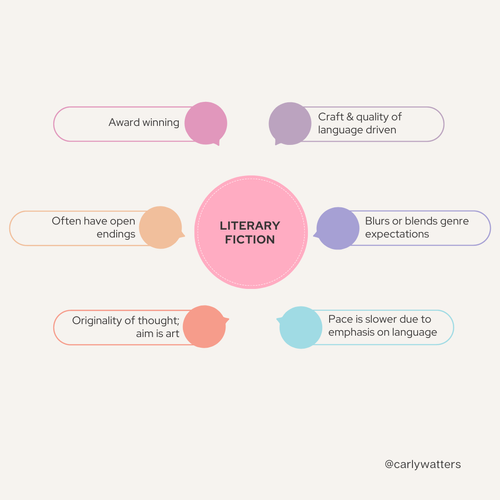 Award winning

Craft & quality of language driven

Often have open endings

LITERARY FICTION

Blurs or blends genre expectations

Originality of thought; aim is art

Pace is slower due to emphasis on language

@carlywatters