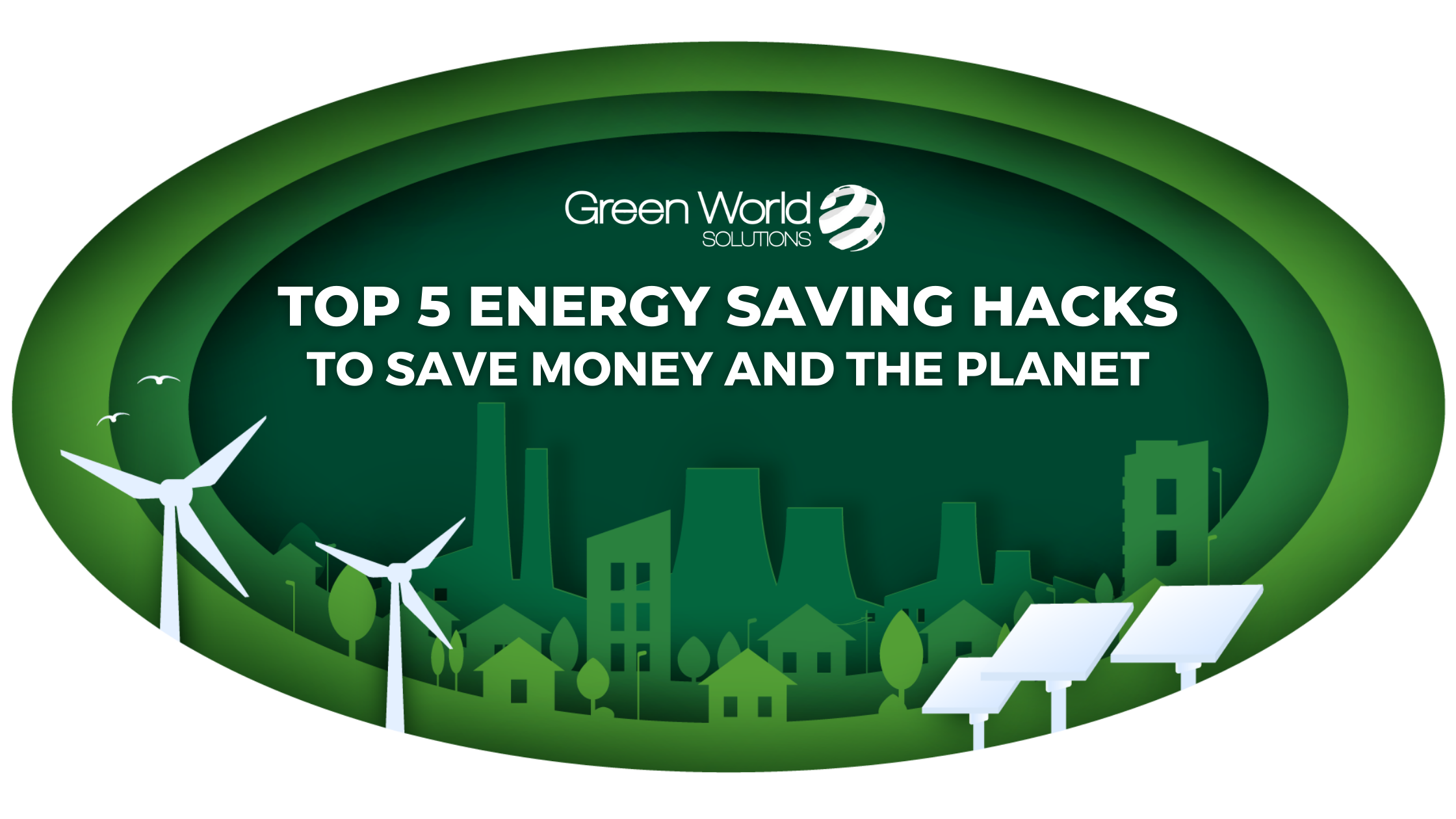 Green World
SOLUTIONS

TOP 5 ENERGY SAVING HACKS
TO SAVE MONEY AND THE PLANET