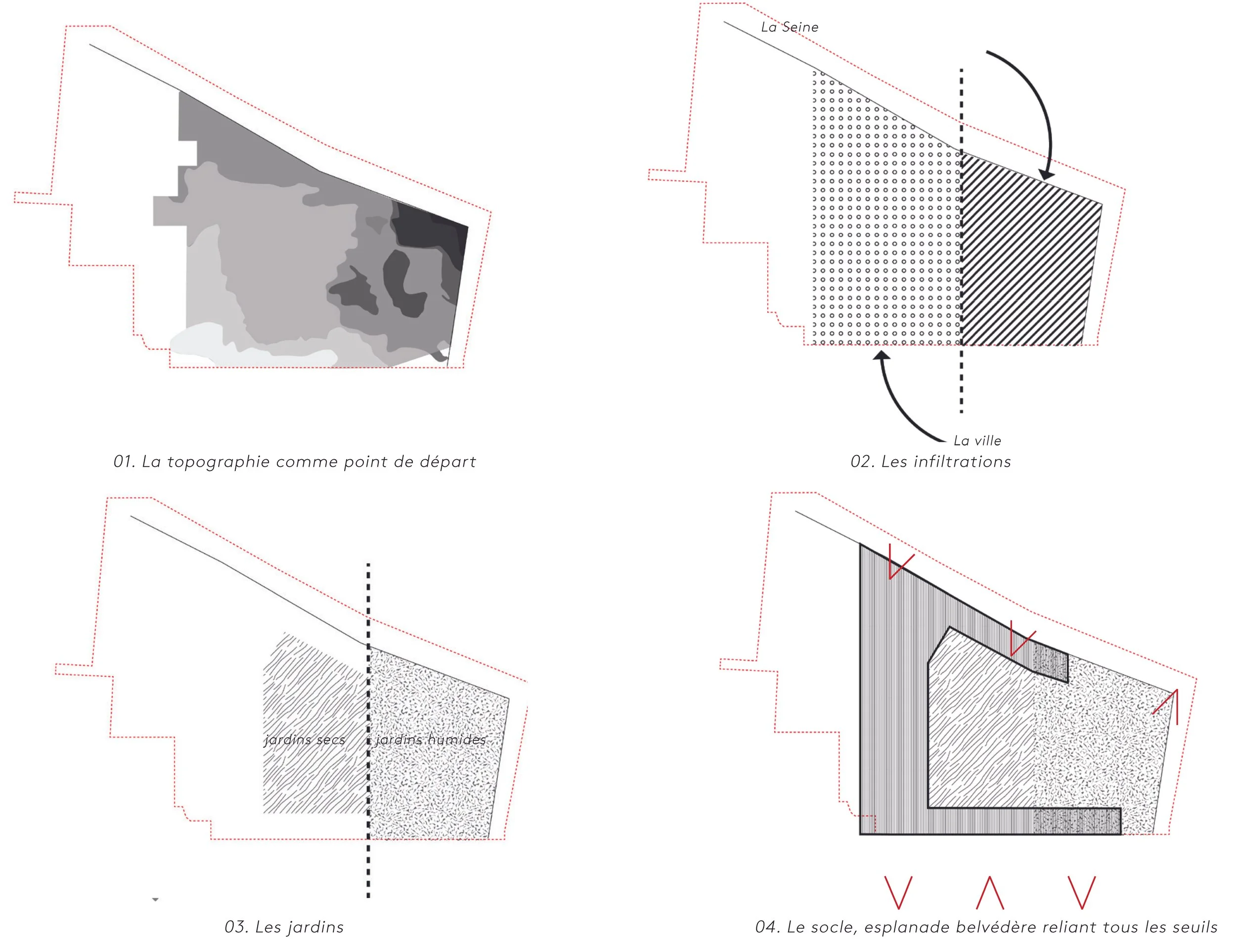 01. La topographie comme point de départ

La Seine

La ville

02. Les infiltrations

jardins secs

jardins humides

03. Les jardins

04. Le socle, esplanade belvédère reliant tous les seuils