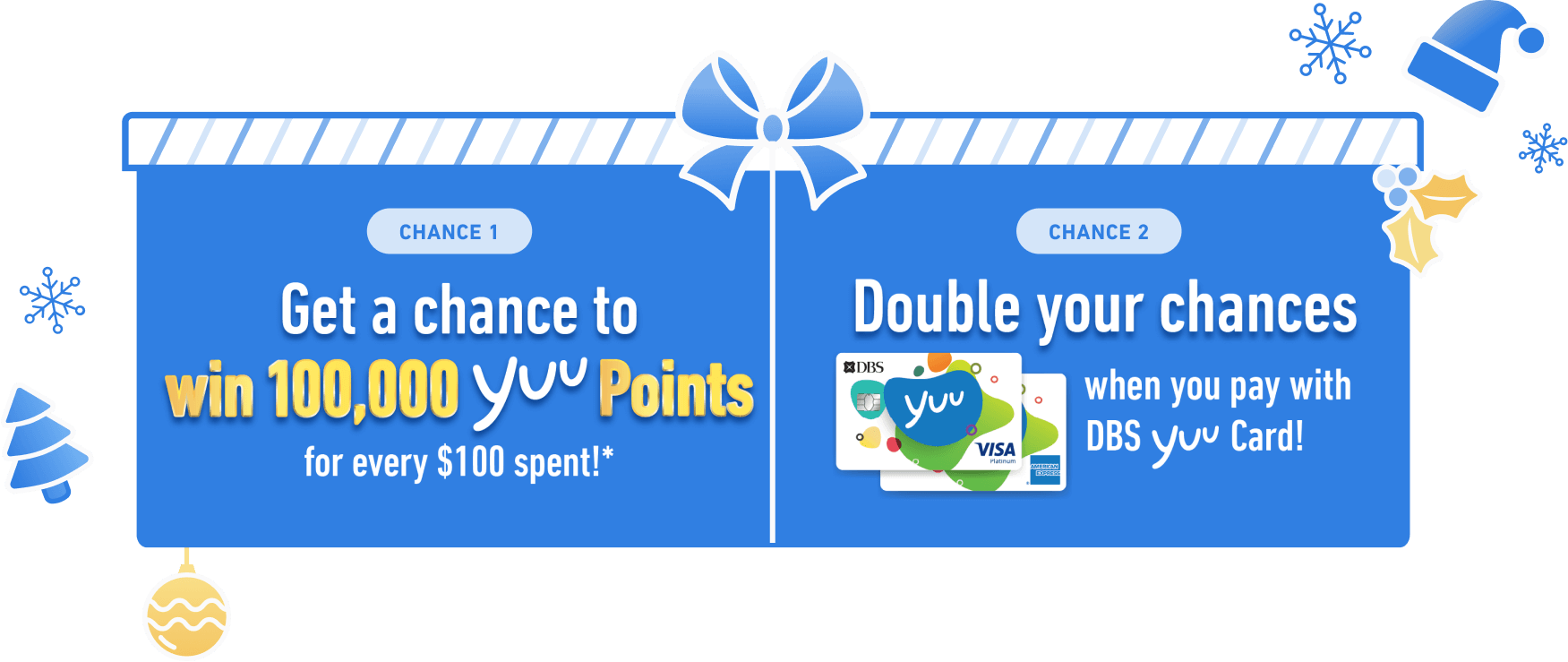 CHANCE 1

Get a chance to win 100,000 yuu Points for every $100 spent!*

CHANCE 2

Double your chances

DBS yuu VISA Platinum AMERICAN EXPRESS

when you pay with DBS yuu Card!