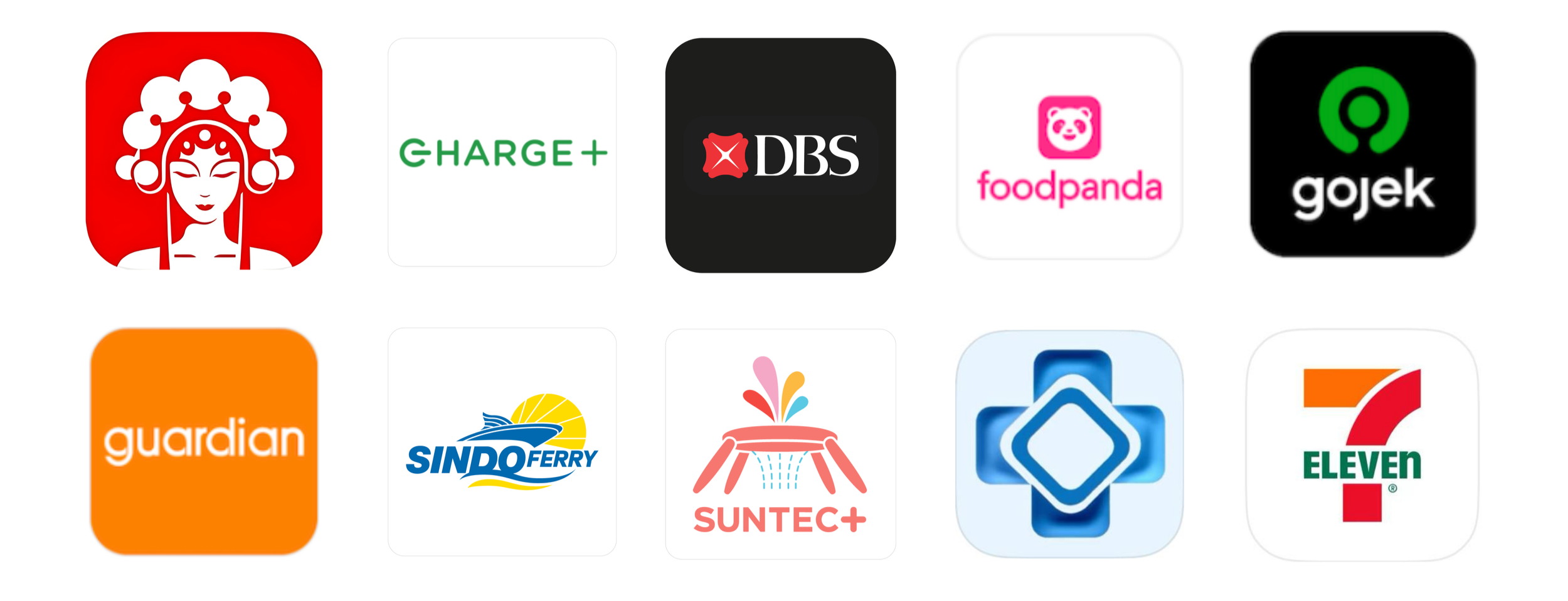 CHARGE+

DBS

foodpanda

gojek

guardian

SINDOFERRY

SUNTEC+

7 ELEVEn ®