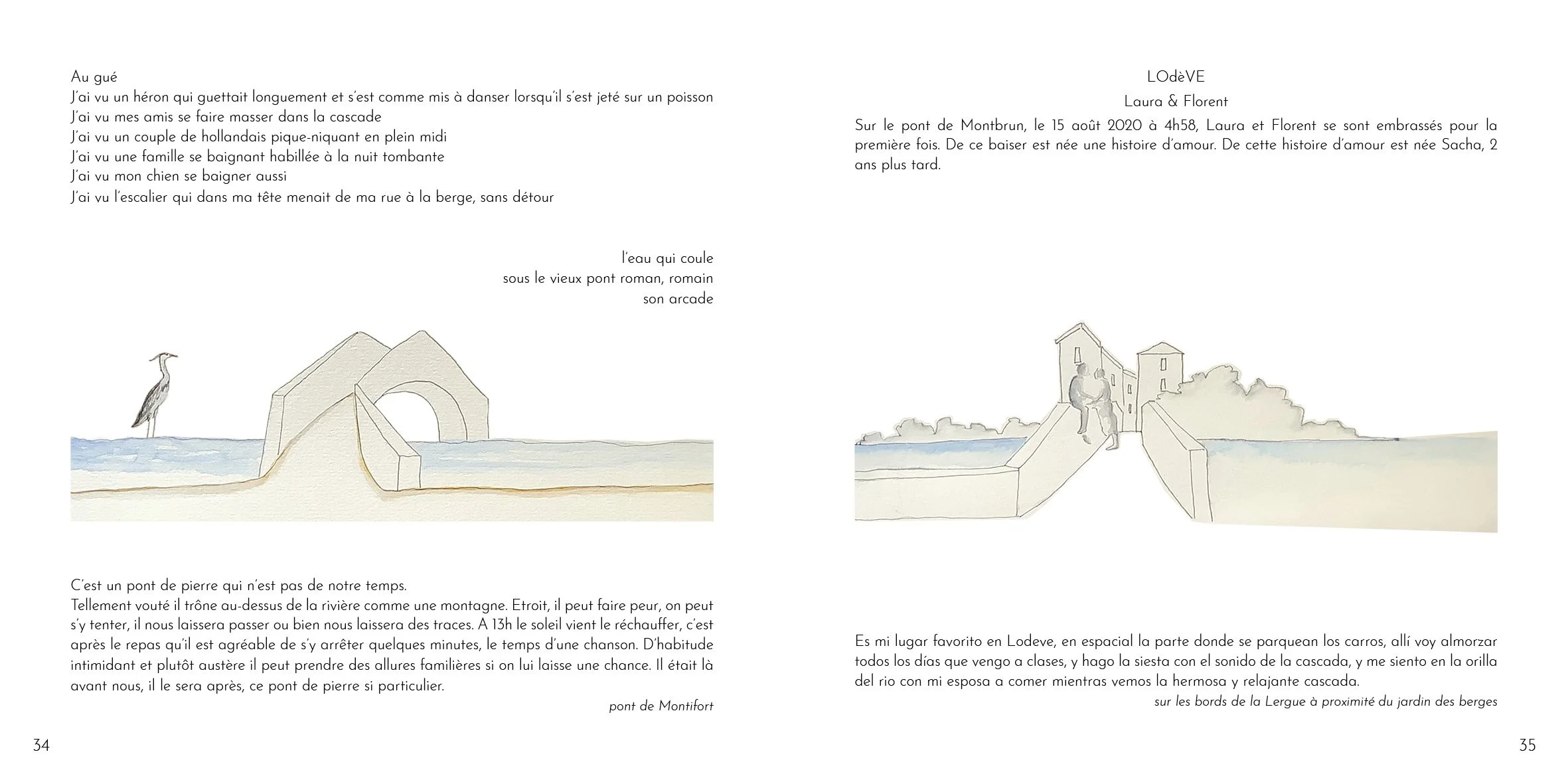 Au gué
J'ai vu un héron qui guettait longuement et s'est comme mis à danser lorsqu'il s'est jeté sur un poisson
J'ai vu mes amis se faire masser dans la cascade
J'ai vu un couple de hollandais pique-niquant en plein midi
J'ai vu une famille se baignant habillée à la nuit tombante
J'ai vu mon chien se baigner aussi
J'ai vu l'escalier qui dans ma tête menait de ma rue à la berge, sans détour

l'eau qui coule
sous le vieux pont roman, romain
son arcade

C'est un pont de pierre qui n'est pas de notre temps.
Tellement vouté il trône au-dessus de la rivière comme une montagne. Etroit, il peut faire peur, on peut s'y tenter, il nous laissera passer ou bien nous laissera des traces. A 13h le soleil vient le réchauffer, c'est après le repas qu'il est agréable de s'y arrêter quelques minutes, le temps d'une chanson. D'habitude intimidant et plutôt austère il peut prendre des allures familières si on lui laisse une chance. Il était là avant nous, il le sera après, ce pont de pierre si particulier.

pont de Montifort

34

LOdèVE
Laura & Florent
Sur le pont de Montbrun, le 15 août 2020 à 4h58, Laura et Florent se sont embrassés pour la première fois. De ce baiser est née une histoire d'amour. De cette histoire d'amour est née Sacha, 2 ans plus tard.

Es mi lugar favorito en Lodeve, en espacial la parte donde se parquean los carros, allí voy almorzar todos los días que vengo a clases, y hago la siesta con el sonido de la cascada, y me siento en la orilla del rio con mi esposa a comer mientras vemos la hermosa y relajante cascada.

sur les bords de la Lergue à proximité du jardin des berges

35