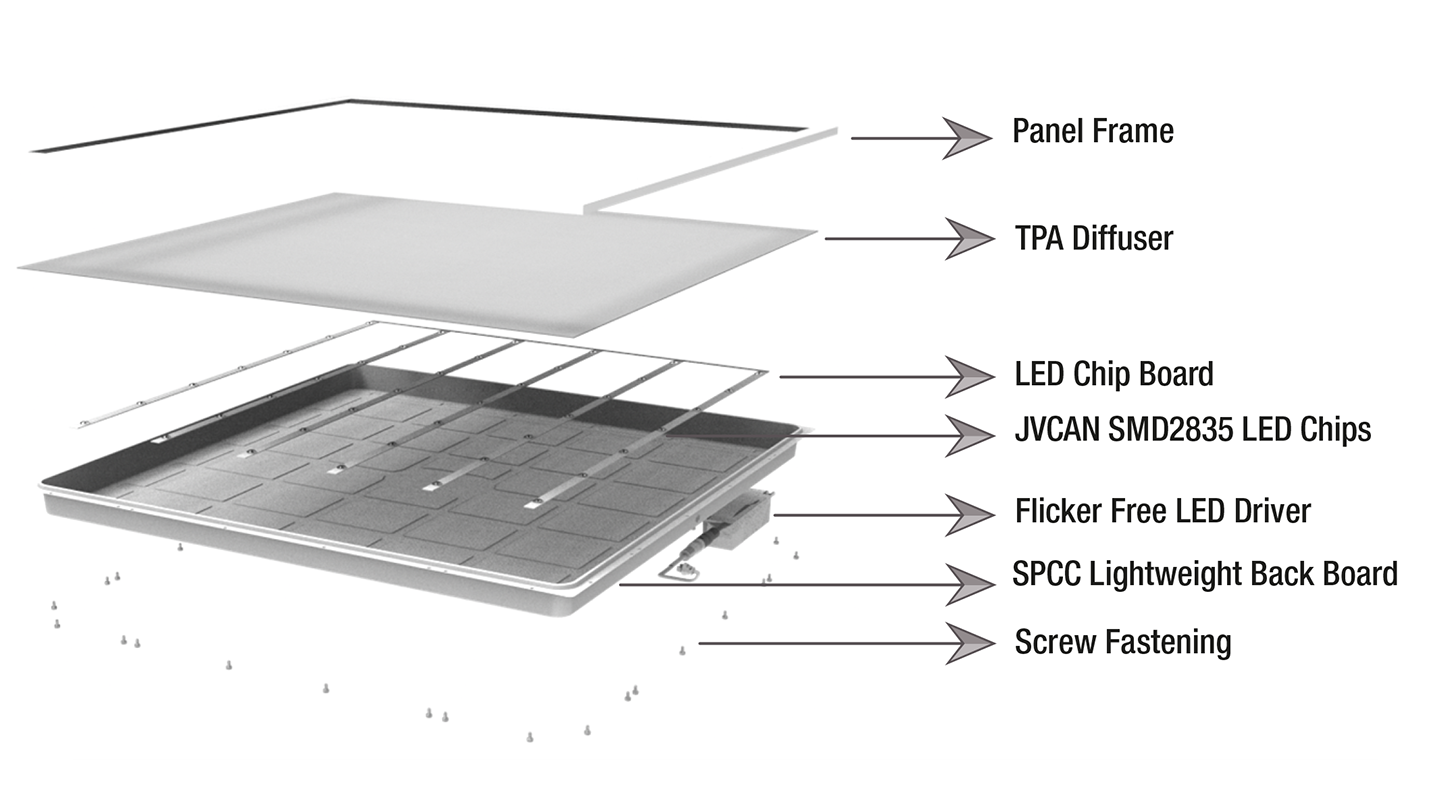 Panel Frame

TPA Diffuser

LED Chip Board

JVCAN SMD2835 LED Chips

Flicker Free LED Driver

SPCC Lightweight Back Board

Screw Fastening