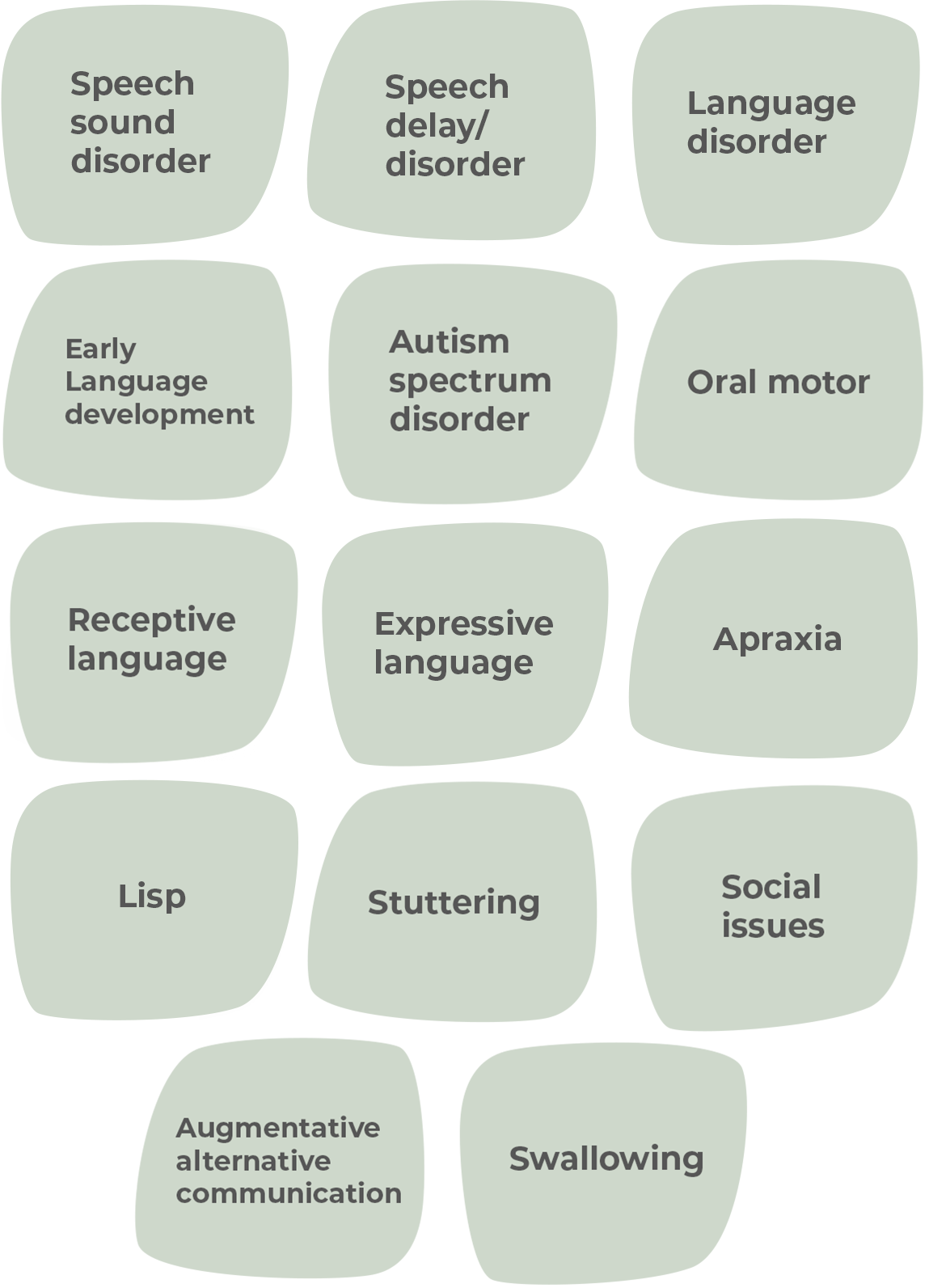 Speech sound disorder

Speech delay/ disorder

Language disorder

Early Language development

Autism spectrum disorder

Oral motor

Receptive language

Expressive language

Apraxia

Lisp

Stuttering

Social issues

Augmentative alternative communication

Swallowing