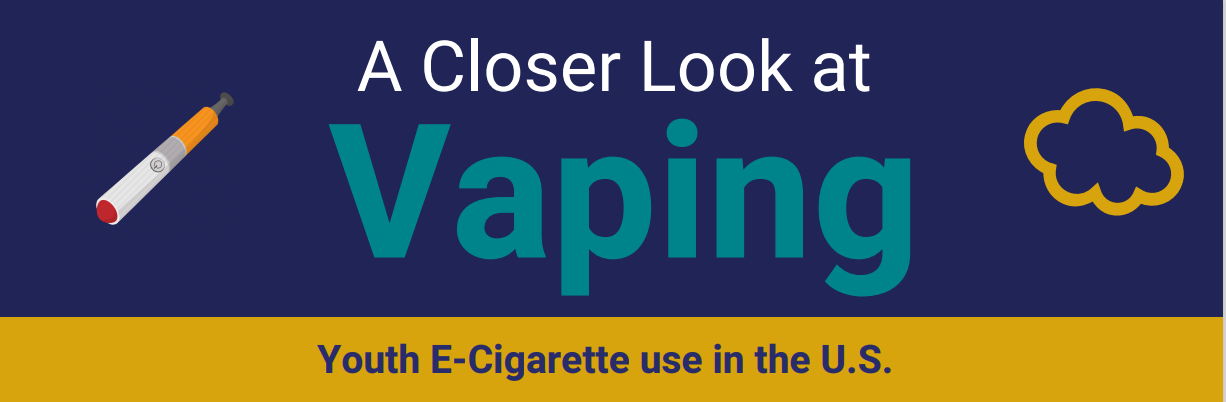 A Closer Look at
Vaping

Youth E-Cigarette use in the U.S.