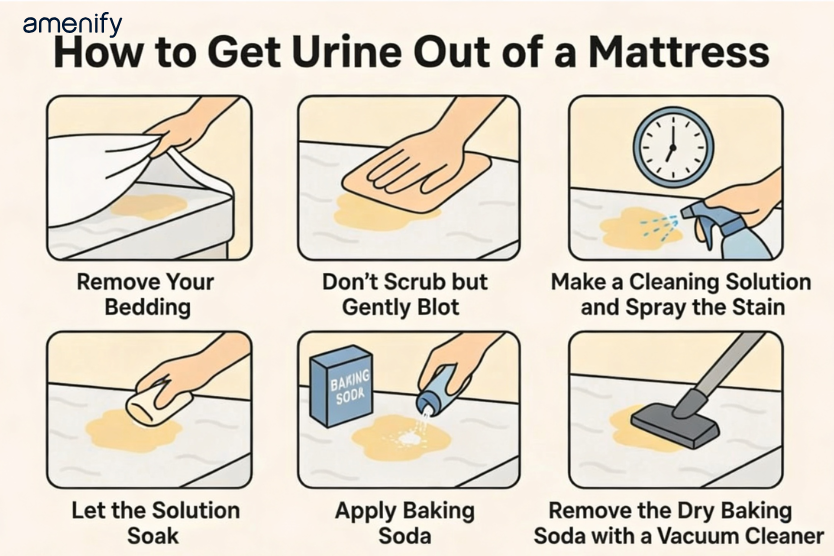 amenify

How to Get Urine Out of a Mattress

Remove Your Bedding

Don't Scrub but Gently Blot

Make a Cleaning Solution and Spray the Stain

Let the Solution Soak

BAKING SODA

Apply Baking Soda

Remove the Dry Baking Soda with a Vacuum Cleaner