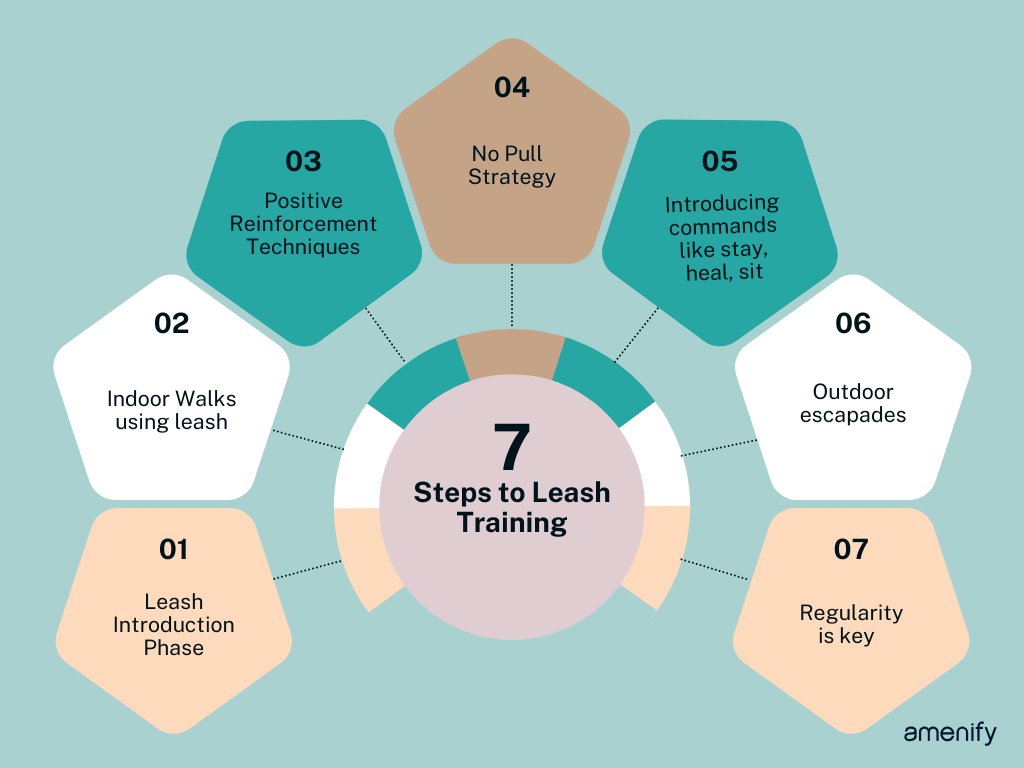 7
Steps to Leash Training

01
Leash Introduction Phase

02
Indoor Walks using leash

03
Positive Reinforcement Techniques

04
No Pull Strategy

05
Introducing commands like stay, heal, sit

06
Outdoor escapades

07
Regularity is key

amenify