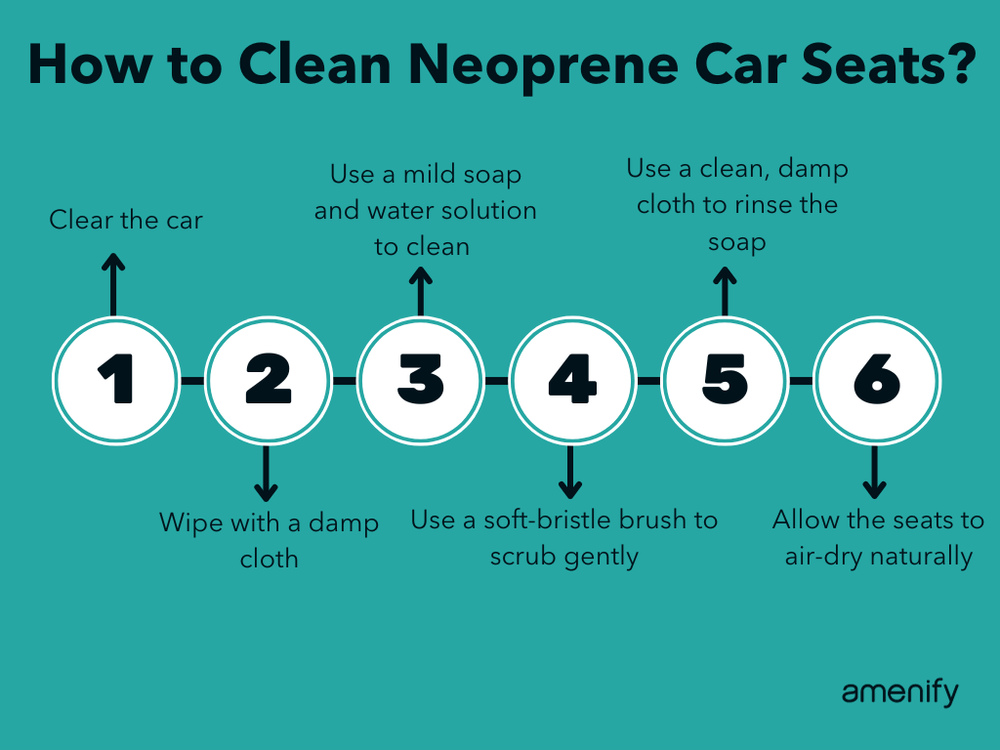 How to Clean Neoprene Car Seats?

1
Clear the car

2
Wipe with a damp cloth

3
Use a mild soap and water solution to clean

4
Use a soft-bristle brush to scrub gently

5
Use a clean, damp cloth to rinse the soap

6
Allow the seats to air-dry naturally

amenify