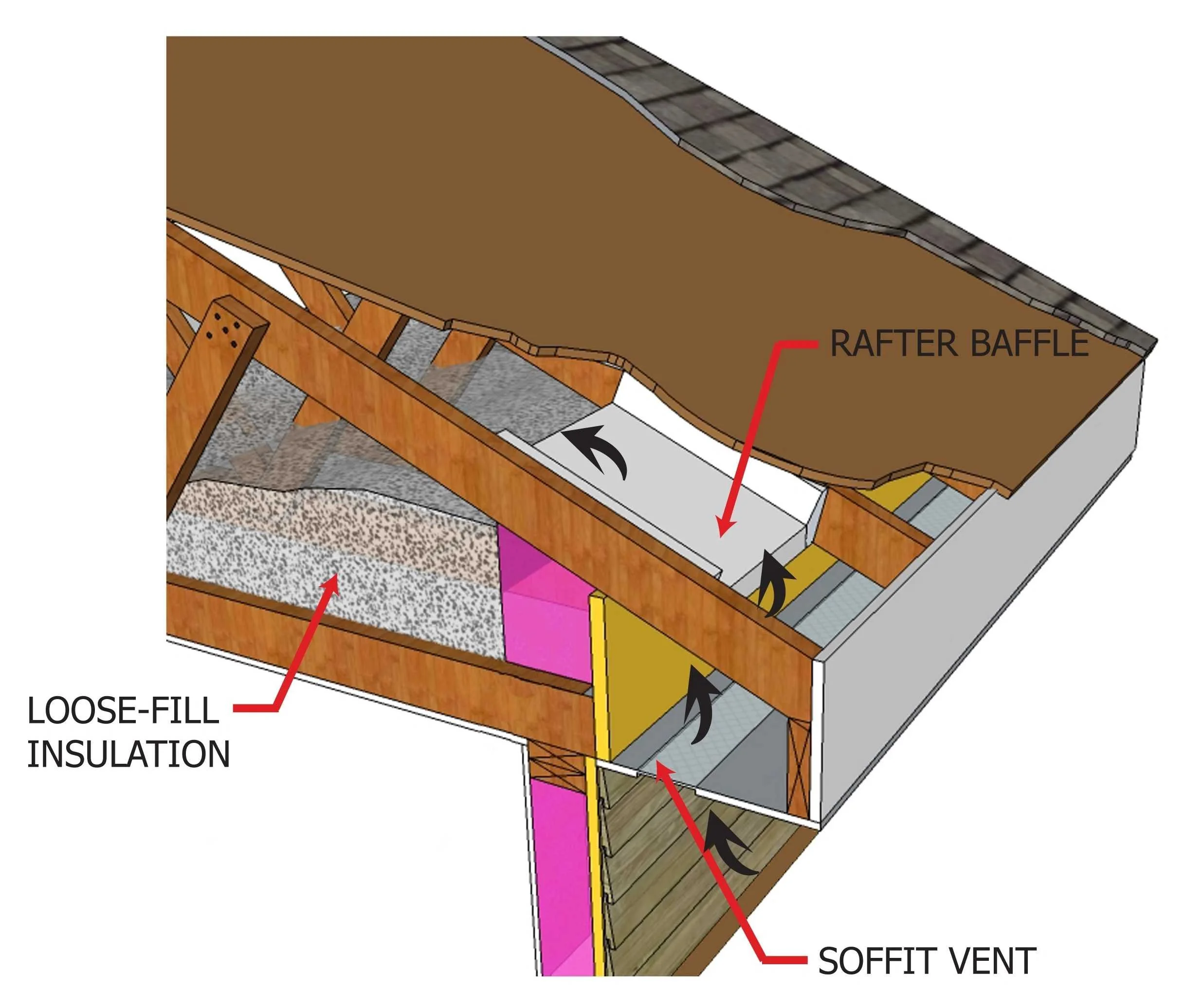 RAFTER BAFFLE

LOOSE-FILL
INSULATION

SOFFIT VENT