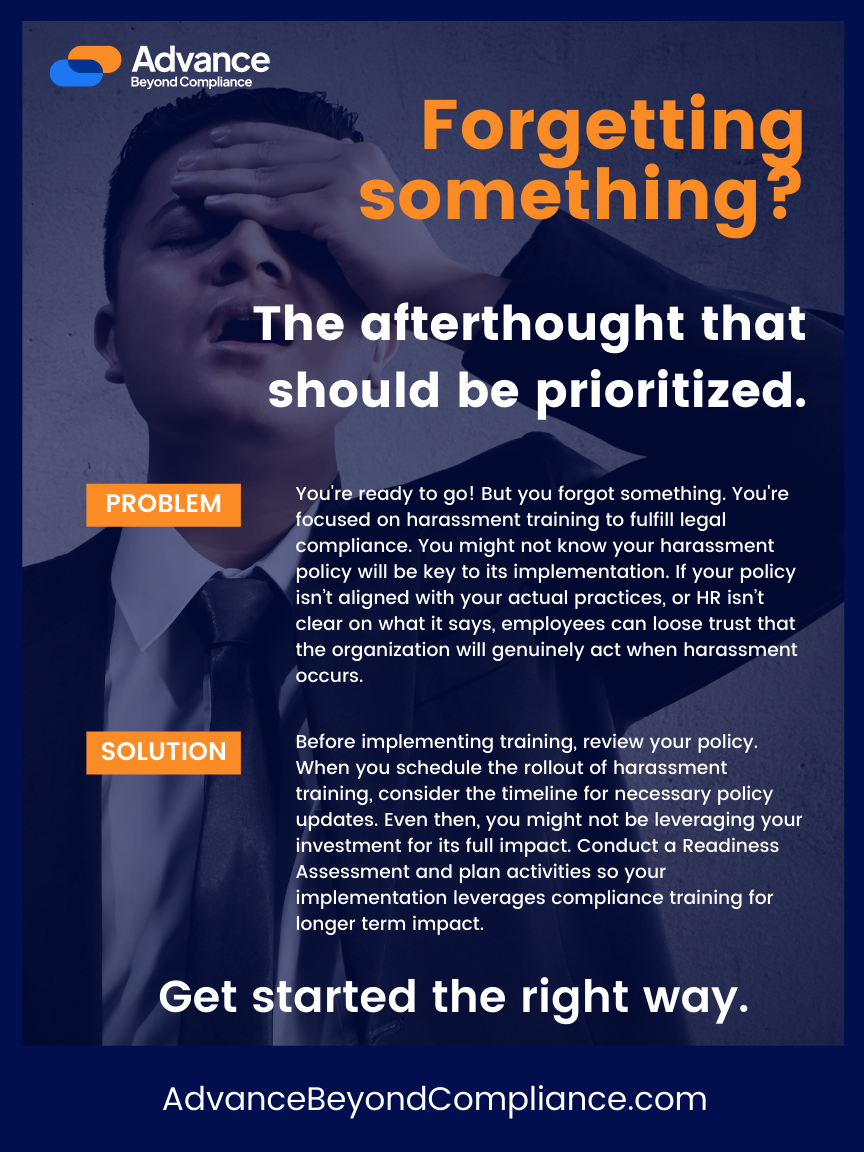 Advance
Beyond Compliance

Forgetting something?

The afterthought that should be prioritized.

PROBLEM

You're ready to go! But you forgot something. You're focused on harassment training to fulfill legal compliance. You might not know your harassment policy will be key to its implementation. If your policy isn't aligned with your actual practices, or HR isn't clear on what it says, employees can loose trust that the organization will genuinely act when harassment occurs.

SOLUTION

Before implementing training, review your policy. When you schedule the rollout of harassment training, consider the timeline for necessary policy updates. Even then, you might not be leveraging your investment for its full impact. Conduct a Readiness Assessment and plan activities so your implementation leverages compliance training for longer term impact.

Get started the right way.

AdvanceBeyondCompliance.com