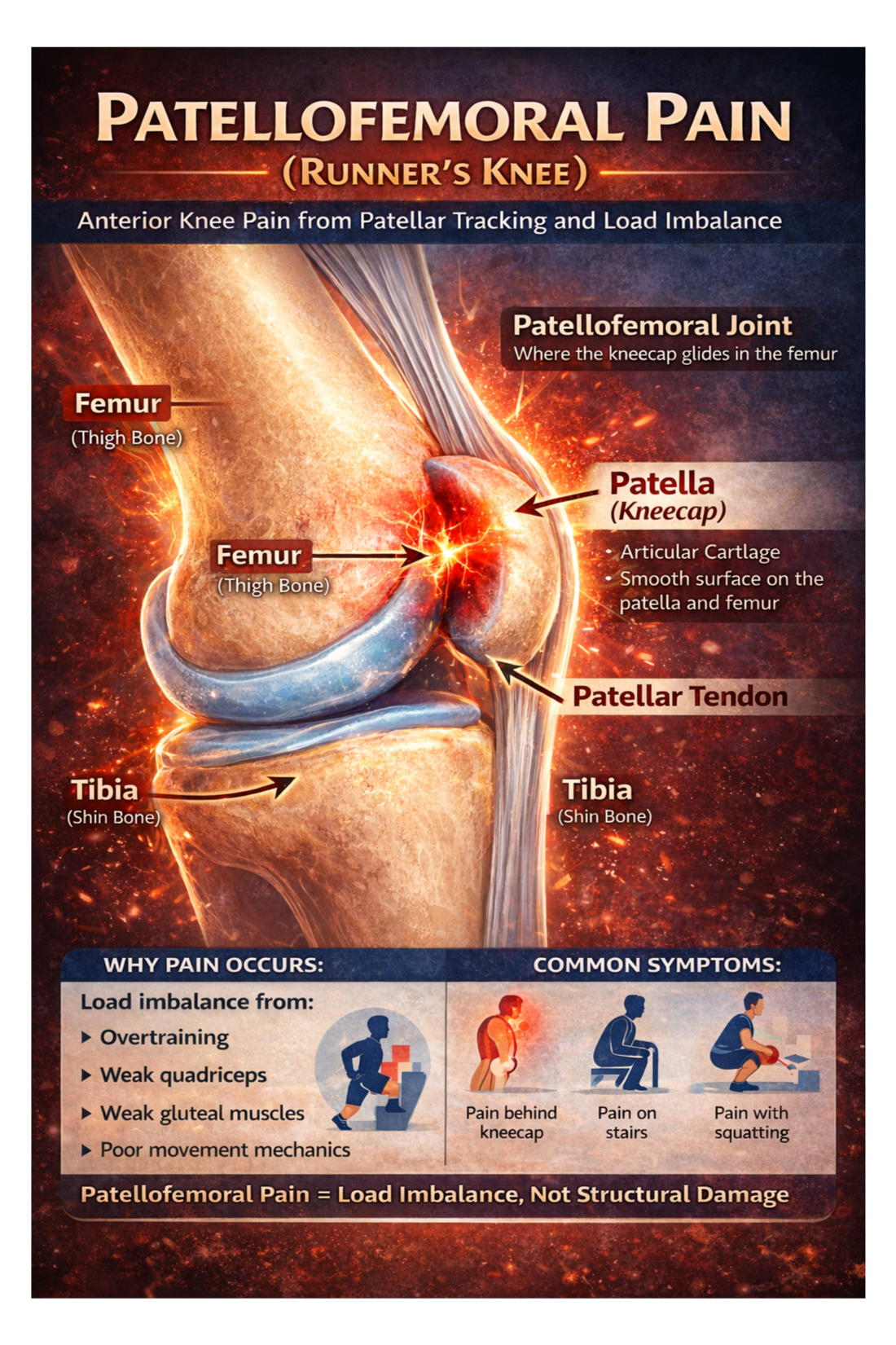 PATELLOFEMORAL PAIN
(RUNNER'S KNEE)

Anterior Knee Pain from Patellar Tracking and Load Imbalance

Patellofemoral Joint
Where the kneecap glides in the femur

Femur
(Thigh Bone)

Patella
(Kneecap)

Femur
(Thigh Bone)

• Articular Cartlage
• Smooth surface on the patella and femur

Patellar Tendon

Tibia
(Shin Bone)

Tibia
(Shin Bone)

WHY PAIN OCCURS:

Load imbalance from:
▸ Overtraining
▸ Weak quadriceps
▸ Weak gluteal muscles
▸ Poor movement mechanics

COMMON SYMPTOMS:

Pain behind kneecap

Pain on stairs

Pain with squatting

Patellofemoral Pain = Load Imbalance, Not Structural Damage