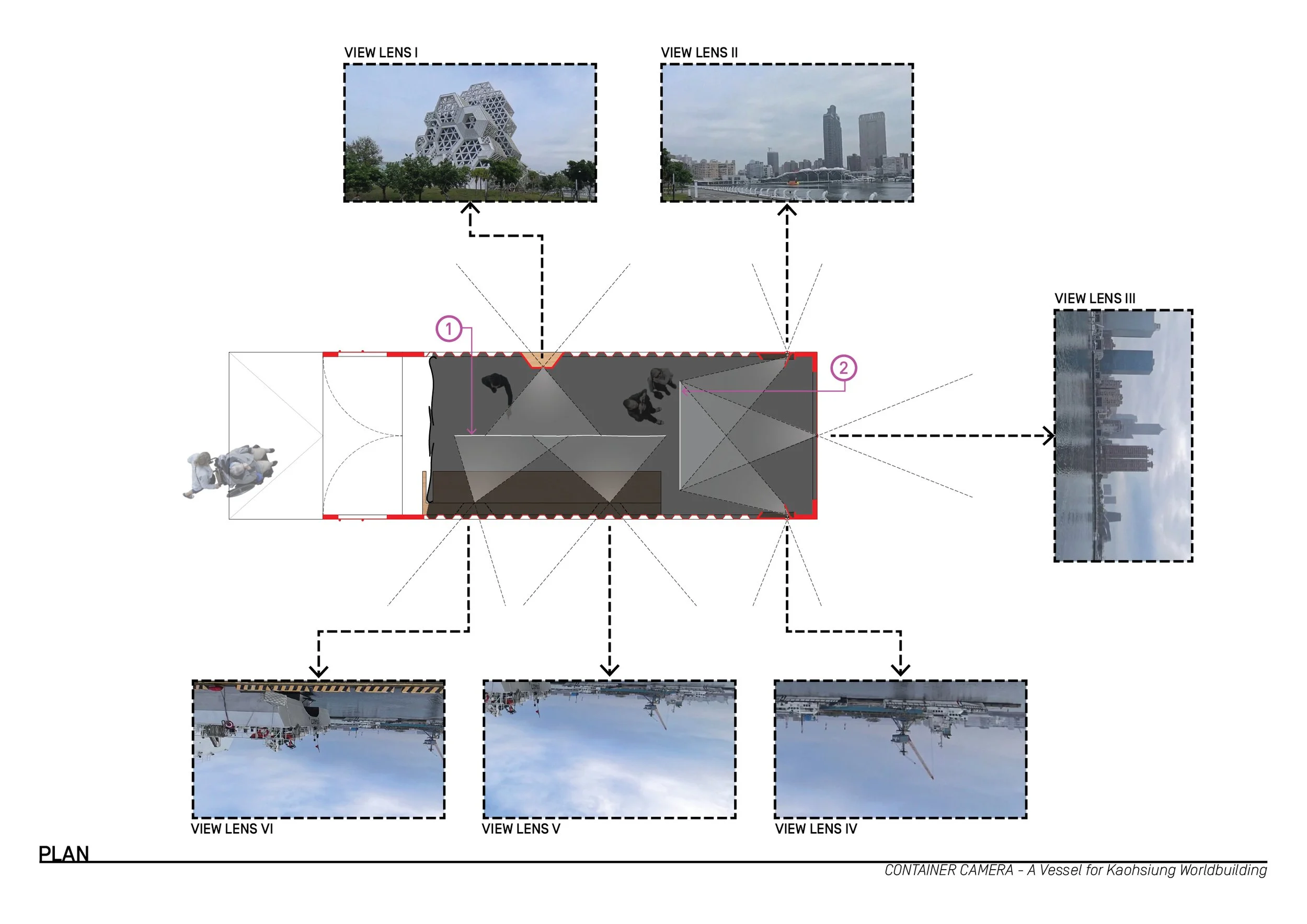 VIEW LENS I

VIEW LENS II

VIEW LENS III

1

2

VIEW LENS VI

VIEW LENS V

VIEW LENS IV

PLAN

CONTAINER CAMERA - A Vessel for Kaohsiung Worldbuilding