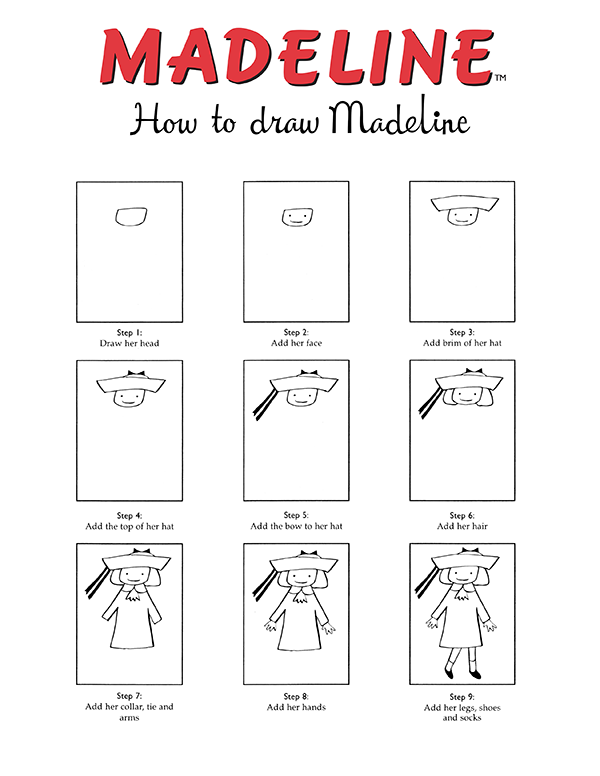 MADELINE™

How to draw Madeline

Step 1:
Draw her head

Step 2:
Add her face

Step 3:
Add brim of her hat

Step 4:
Add the top of her hat

Step 5:
Add the bow to her hat

Step 6:
Add her hair

Step 7:
Add her collar, tie and arms

Step 8:
Add her hands

Step 9:
Add her legs, shoes and socks