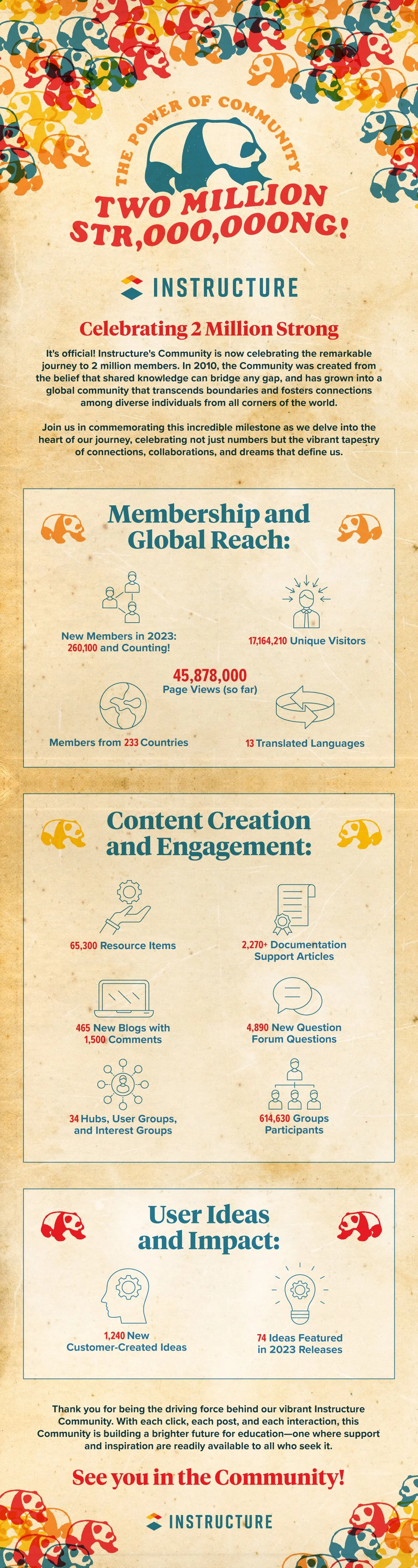 THE POWER OF COMMUNITY

TWO MILLION STR,000,000NG!

INSTRUCTURE

Celebrating 2 Million Strong

It's official! Instructure's Community is now celebrating the remarkable journey to 2 million members. In 2010, the Community was created from the belief that shared knowledge can bridge any gap, and has grown into a global community that transcends boundaries and fosters connections among diverse individuals from all corners of the world.

Join us in commemorating this incredible milestone as we delve into the heart of our journey, celebrating not just numbers but the vibrant tapestry of connections, collaborations, and dreams that define us.

Membership and Global Reach:

New Members in 2023: 260,100 and Counting!

17,164,210 Unique Visitors

45,878,000 Page Views (so far)

Members from 233 Countries

13 Translated Languages

Content Creation and Engagement:

65,300 Resource Items

2,270+ Documentation Support Articles

465 New Blogs with 1,500 Comments

4,890 New Question Forum Questions

34 Hubs, User Groups, and Interest Groups

614,630 Groups Participants

User Ideas and Impact:

1,240 New Customer-Created Ideas

74 Ideas Featured in 2023 Releases

Thank you for being the driving force behind our vibrant Instructure Community. With each click, each post, and each interaction, this Community is building a brighter future for education—one where support and inspiration are readily available to all who seek it.

See you in the Community!

INSTRUCTURE