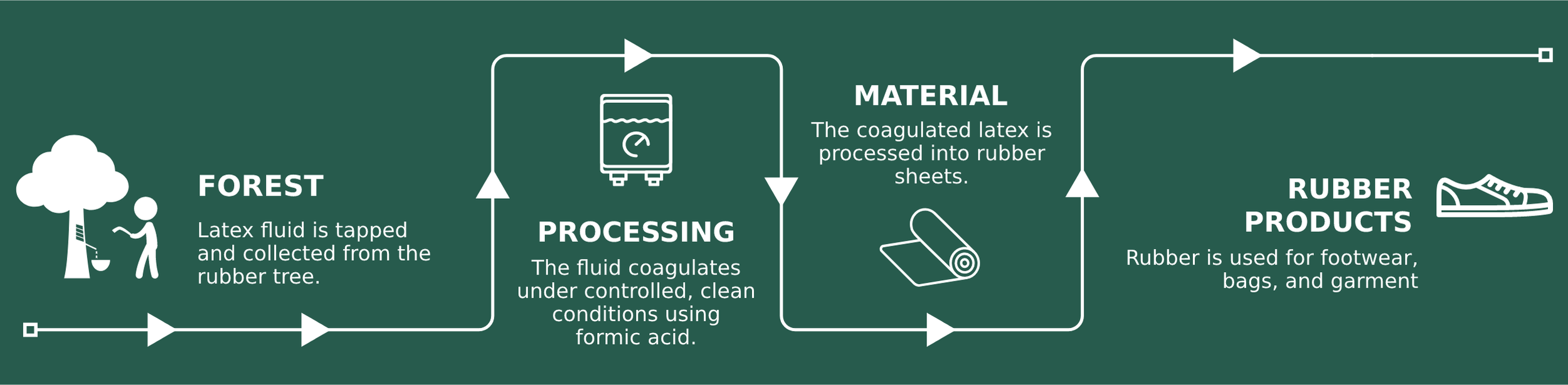 FOREST

Latex fluid is tapped and collected from the rubber tree.

PROCESSING

The fluid coagulates under controlled, clean conditions using formic acid.

MATERIAL

The coagulated latex is processed into rubber sheets.

RUBBER PRODUCTS

Rubber is used for footwear, bags, and garment