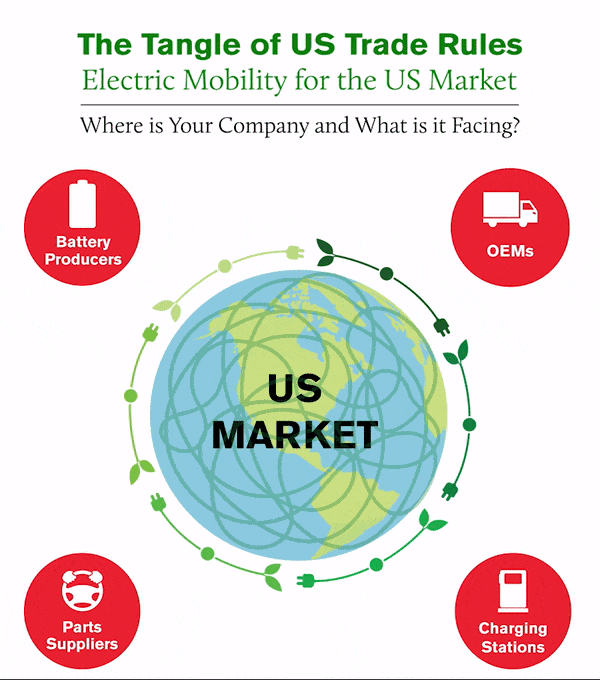 The Tangle of US Trade Rules
Electric Mobility for the US Market

Where is Your Company and What is it Facing?

Battery Producers

OEMs

US MARKET

Parts Suppliers

Charging Stations