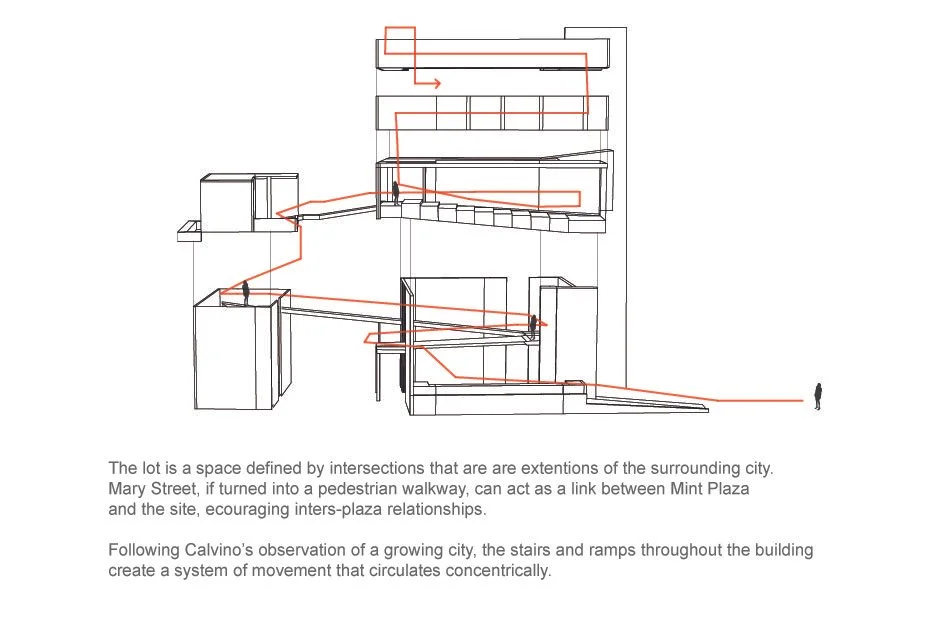 The lot is a space defined by intersections that are are extentions of the surrounding city. Mary Street, if turned into a pedestrian walkway, can act as a link between Mint Plaza and the site, ecouraging inters-plaza relationships.

Following Calvino's observation of a growing city, the stairs and ramps throughout the building create a system of movement that circulates concentrically.