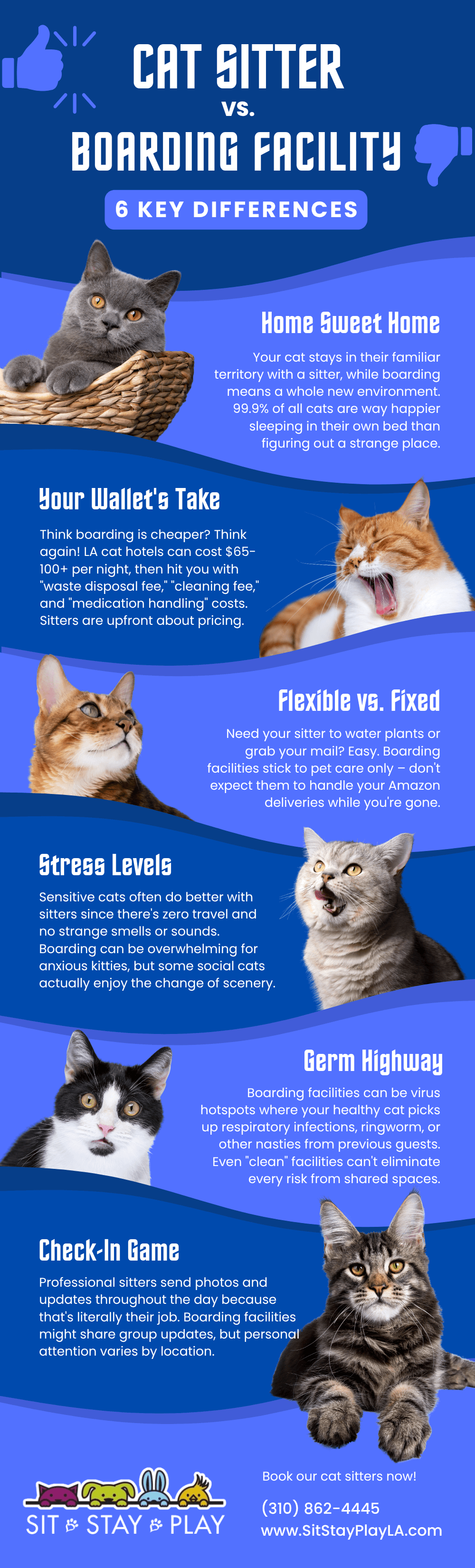 CAT SITTER
vs.
BOARDING FACILITY

6 KEY DIFFERENCES

Home Sweet Home

Your cat stays in their familiar territory with a sitter, while boarding means a whole new environment. 99.9% of all cats are way happier sleeping in their own bed than figuring out a strange place.

Your Wallet's Take

Think boarding is cheaper? Think again! LA cat hotels can cost $65-100+ per night, then hit you with "waste disposal fee," "cleaning fee," and "medication handling" costs. Sitters are upfront about pricing.

Flexible vs. Fixed

Need your sitter to water plants or grab your mail? Easy. Boarding facilities stick to pet care only – don't expect them to handle your Amazon deliveries while you're gone.

Stress Levels

Sensitive cats often do better with sitters since there's zero travel and no strange smells or sounds. Boarding can be overwhelming for anxious kitties, but some social cats actually enjoy the change of scenery.

Germ Highway

Boarding facilities can be virus hotspots where your healthy cat picks up respiratory infections, ringworm, or other nasties from previous guests. Even "clean" facilities can't eliminate every risk from shared spaces.

Check-In Game

Professional sitters send photos and updates throughout the day because that's literally their job. Boarding facilities might share group updates, but personal attention varies by location.

SIT STAY PLAY

Book our cat sitters now!

(310) 862-4445
www.SitStayPlayLA.com