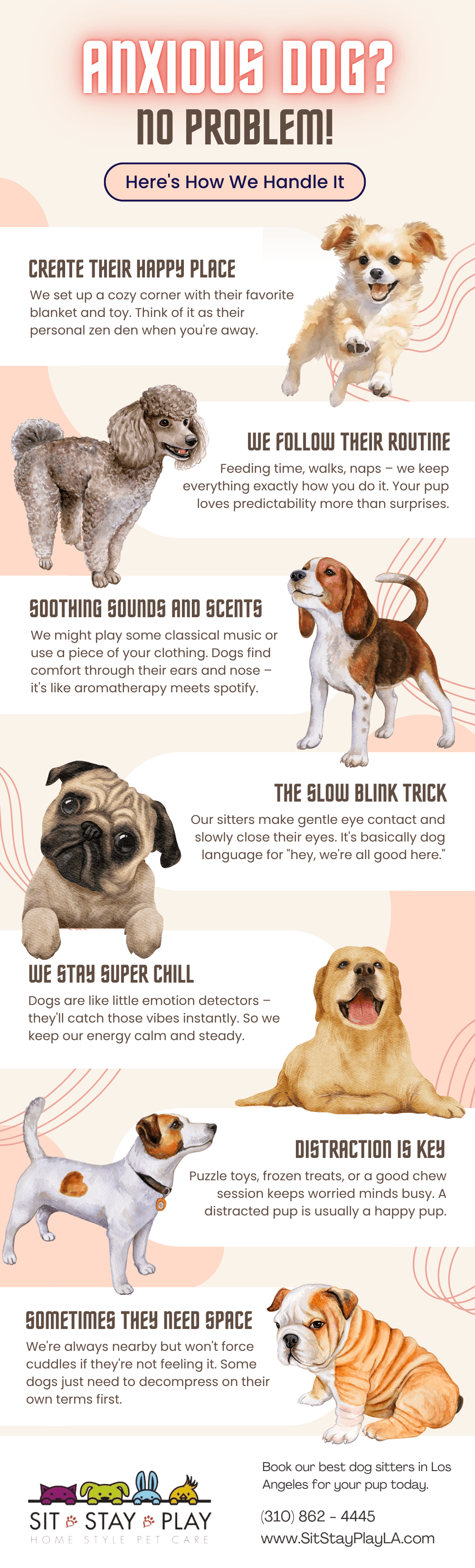 ANXIOUS DOG?
NO PROBLEM!

Here's How We Handle It

CREATE THEIR HAPPY PLACE
We set up a cozy corner with their favorite blanket and toy. Think of it as their personal zen den when you're away.

WE FOLLOW THEIR ROUTINE
Feeding time, walks, naps – we keep everything exactly how you do it. Your pup loves predictability more than surprises.

SOOTHING SOUNDS AND SCENTS
We might play some classical music or use a piece of your clothing. Dogs find comfort through their ears and nose – it's like aromatherapy meets spotify.

THE SLOW BLINK TRICK
Our sitters make gentle eye contact and slowly close their eyes. It's basically dog language for "hey, we're all good here."

WE STAY SUPER CHILL
Dogs are like little emotion detectors – they'll catch those vibes instantly. So we keep our energy calm and steady.

DISTRACTION IS KEY
Puzzle toys, frozen treats, or a good chew session keeps worried minds busy. A distracted pup is usually a happy pup.

SOMETIMES THEY NEED SPACE
We're always nearby but won't force cuddles if they're not feeling it. Some dogs just need to decompress on their own terms first.

SIT STAY PLAY
HOME STYLE PET CARE

Book our best dog sitters in Los Angeles for your pup today.

(310) 862 - 4445
www.SitStayPlayLA.com