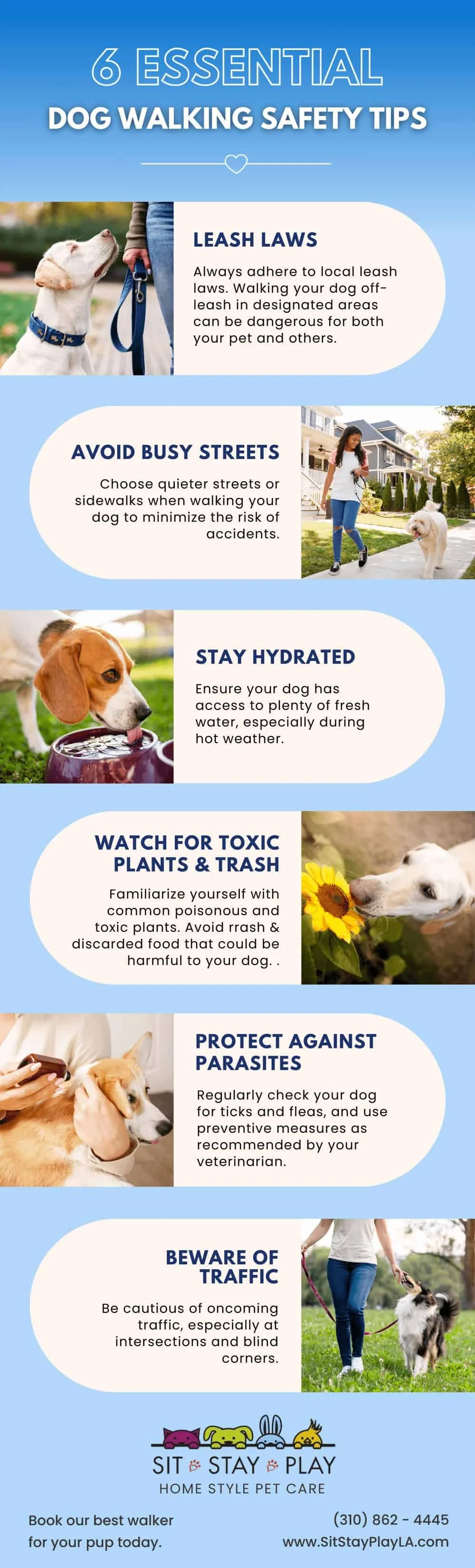 6 ESSENTIAL
DOG WALKING SAFETY TIPS

LEASH LAWS

Always adhere to local leash laws. Walking your dog off-leash in designated areas can be dangerous for both your pet and others.

AVOID BUSY STREETS

Choose quieter streets or sidewalks when walking your dog to minimize the risk of accidents.

STAY HYDRATED

Ensure your dog has access to plenty of fresh water, especially during hot weather.

WATCH FOR TOXIC PLANTS & TRASH

Familiarize yourself with common poisonous and toxic plants. Avoid rrash & discarded food that could be harmful to your dog. .

PROTECT AGAINST PARASITES

Regularly check your dog for ticks and fleas, and use preventive measures as recommended by your veterinarian.

BEWARE OF TRAFFIC

Be cautious of oncoming traffic, especially at intersections and blind corners.

SIT STAY PLAY
HOME STYLE PET CARE

Book our best walker for your pup today.

(310) 862 - 4445
www.SitStayPlayLA.com