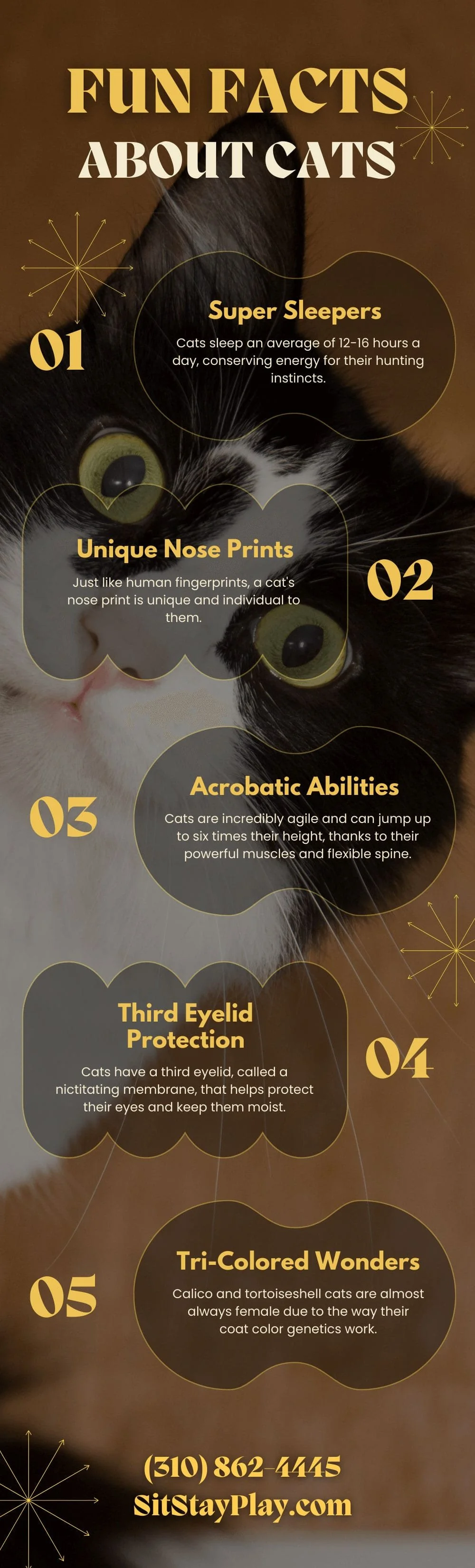 FUN FACTS
ABOUT CATS

01

Super Sleepers

Cats sleep an average of 12-16 hours a day, conserving energy for their hunting instincts.

Unique Nose Prints

Just like human fingerprints, a cat's nose print is unique and individual to them.

02

03

Acrobatic Abilities

Cats are incredibly agile and can jump up to six times their height, thanks to their powerful muscles and flexible spine.

Third Eyelid Protection

Cats have a third eyelid, called a nictitating membrane, that helps protect their eyes and keep them moist.

04

05

Tri-Colored Wonders

Calico and tortoiseshell cats are almost always female due to the way their coat color genetics work.

(310) 862-4445
SitStayPlay.com