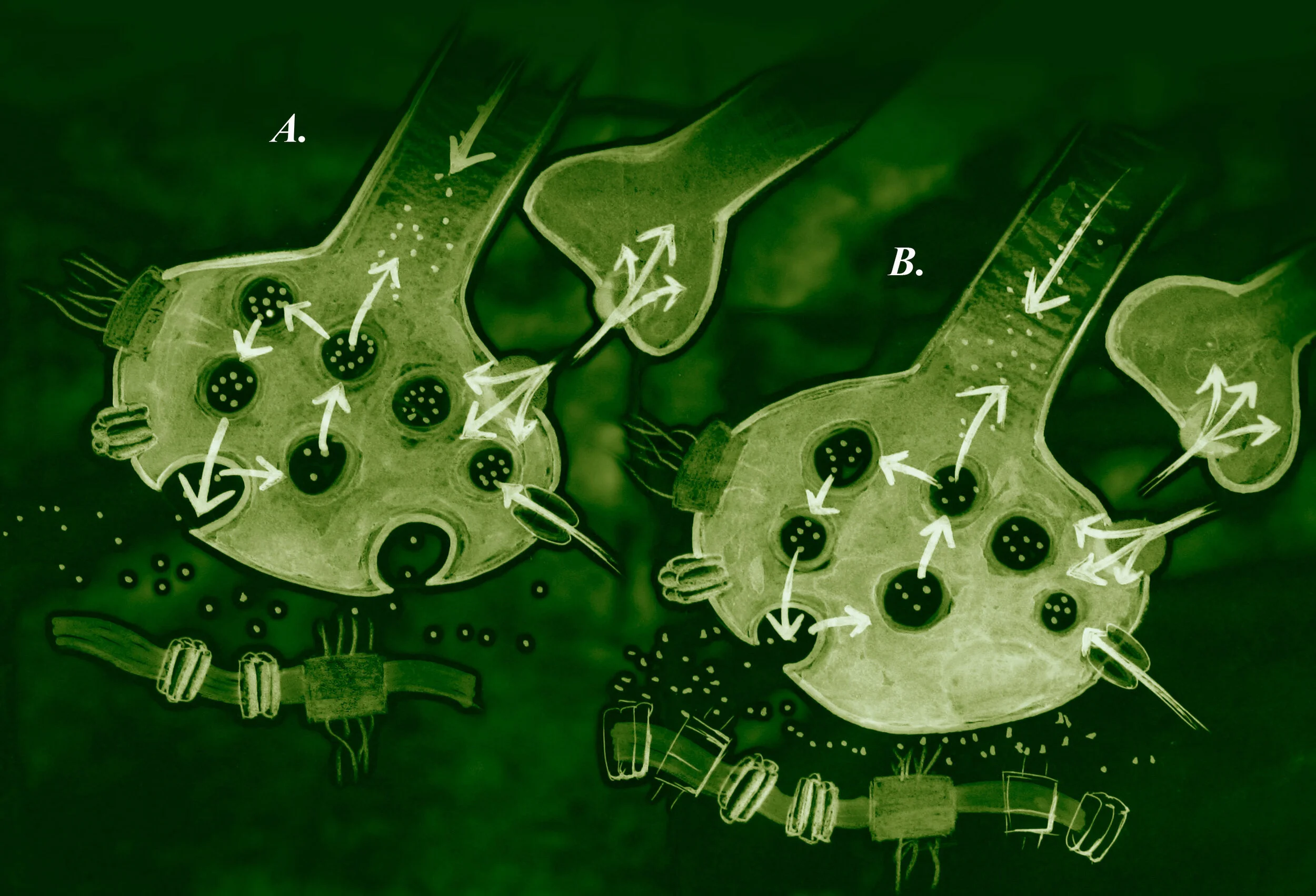 A.

B.