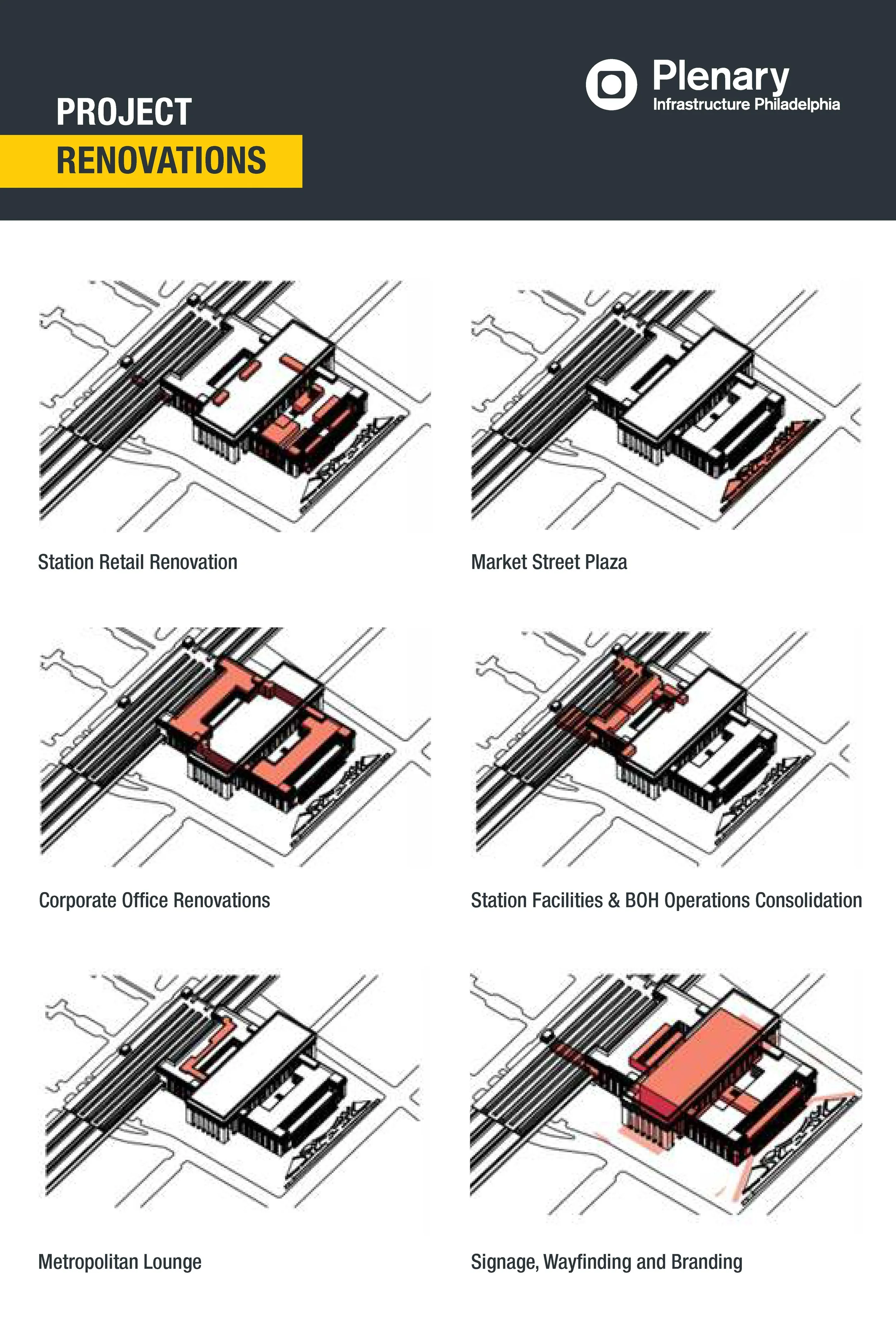 PROJECT
RENOVATIONS

Plenary
Infrastructure Philadelphia

Station Retail Renovation

Market Street Plaza

Corporate Office Renovations

Station Facilities & BOH Operations Consolidation

Metropolitan Lounge

Signage, Wayfinding and Branding