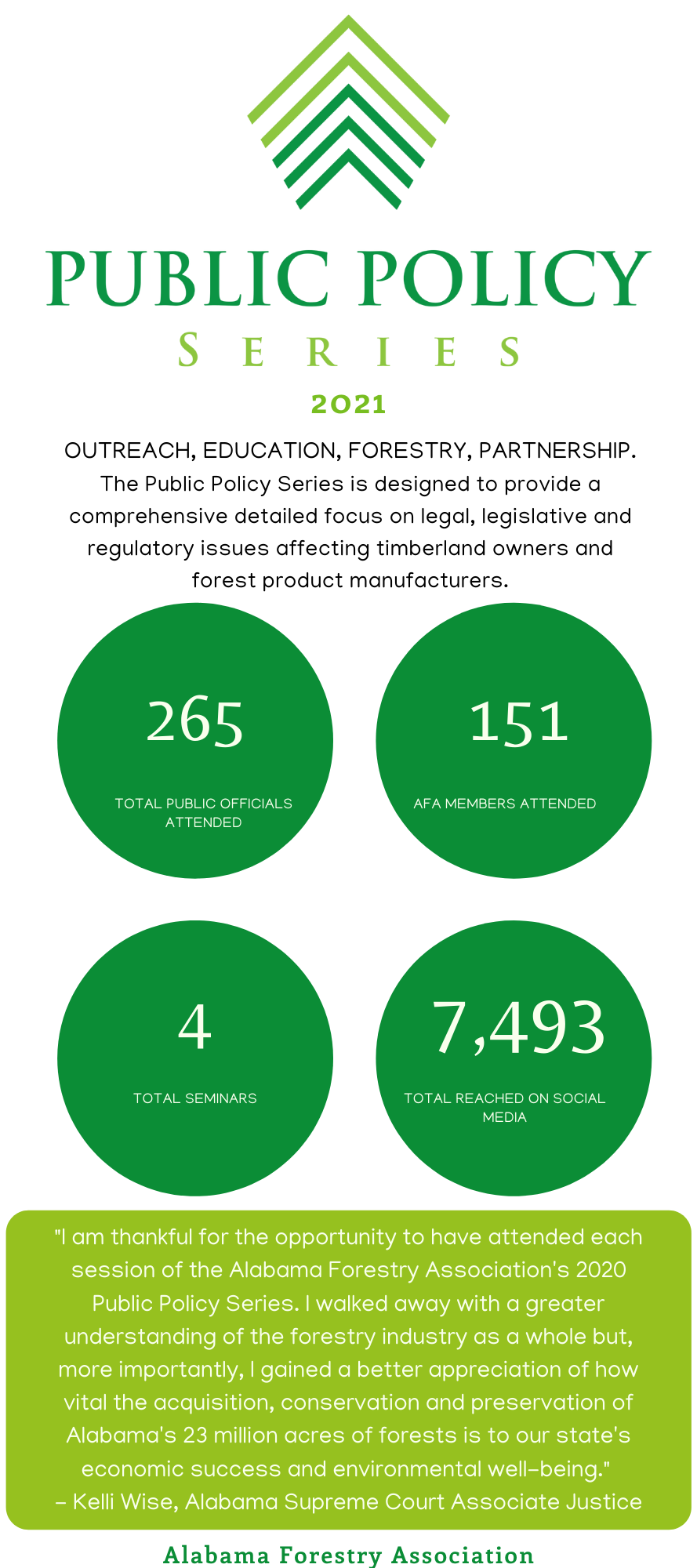 PUBLIC POLICY
SERIES
2021

OUTREACH, EDUCATION, FORESTRY, PARTNERSHIP. The Public Policy Series is designed to provide a comprehensive detailed focus on legal, legislative and regulatory issues affecting timberland owners and forest product manufacturers.

265
TOTAL PUBLIC OFFICIALS ATTENDED

151
AFA MEMBERS ATTENDED

4
TOTAL SEMINARS

7,493
TOTAL REACHED ON SOCIAL MEDIA

"I am thankful for the opportunity to have attended each session of the Alabama Forestry Association's 2020 Public Policy Series. I walked away with a greater understanding of the forestry industry as a whole but, more importantly, I gained a better appreciation of how vital the acquisition, conservation and preservation of Alabama's 23 million acres of forests is to our state's economic success and environmental well-being."
- Kelli Wise, Alabama Supreme Court Associate Justice

Alabama Forestry Association