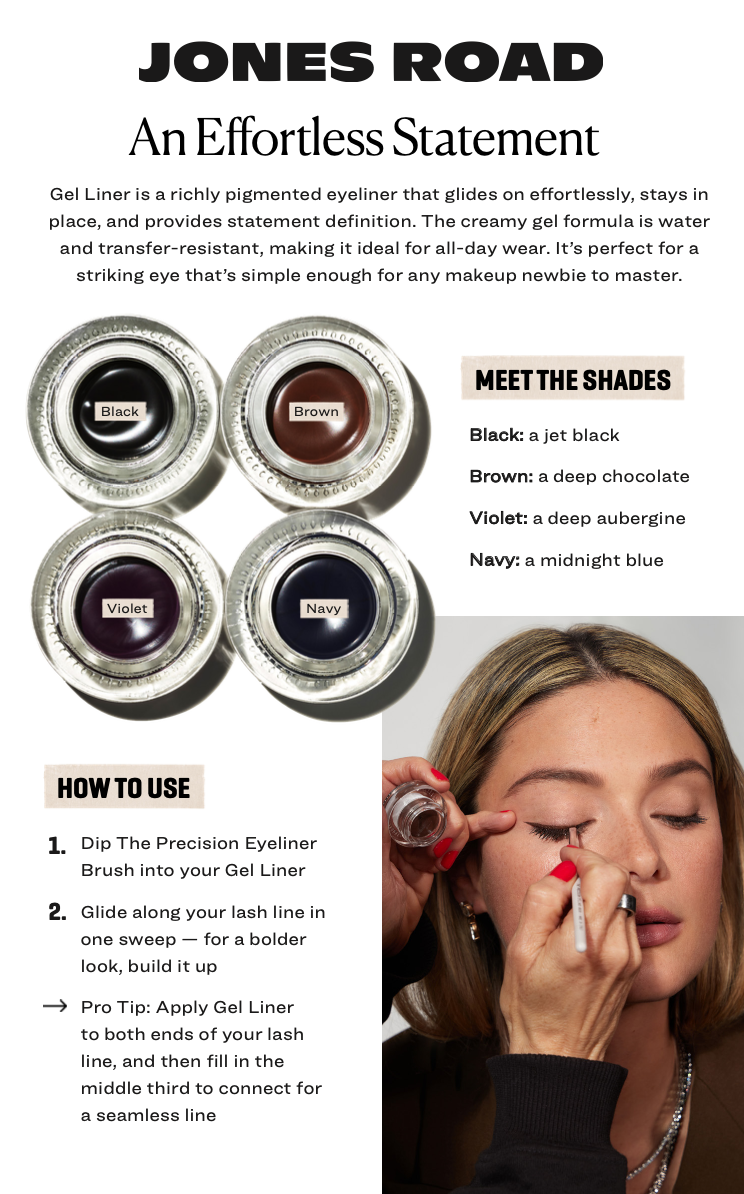 JONES ROAD

An Effortless Statement

Gel Liner is a richly pigmented eyeliner that glides on effortlessly, stays in place, and provides statement definition. The creamy gel formula is water and transfer-resistant, making it ideal for all-day wear. It's perfect for a striking eye that's simple enough for any makeup newbie to master.

Black
Brown
Violet
Navy

MEET THE SHADES

Black: a jet black

Brown: a deep chocolate

Violet: a deep aubergine

Navy: a midnight blue

HOW TO USE

1. Dip The Precision Eyeliner Brush into your Gel Liner

2. Glide along your lash line in one sweep — for a bolder look, build it up

→ Pro Tip: Apply Gel Liner to both ends of your lash line, and then fill in the middle third to connect for a seamless line