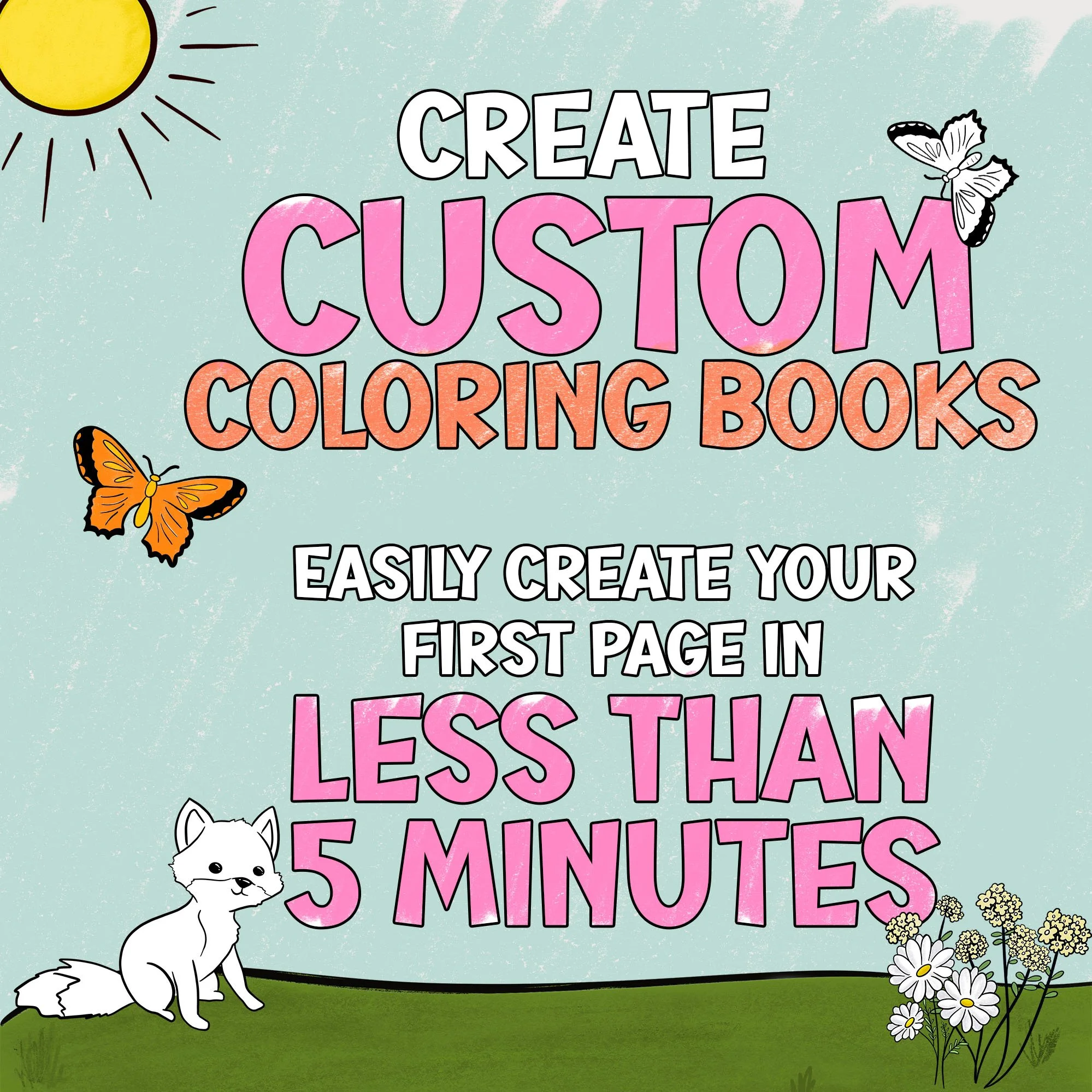 CREATE
CUSTOM
COLORING BOOKS

EASILY CREATE YOUR FIRST PAGE IN
LESS THAN 5 MINUTES