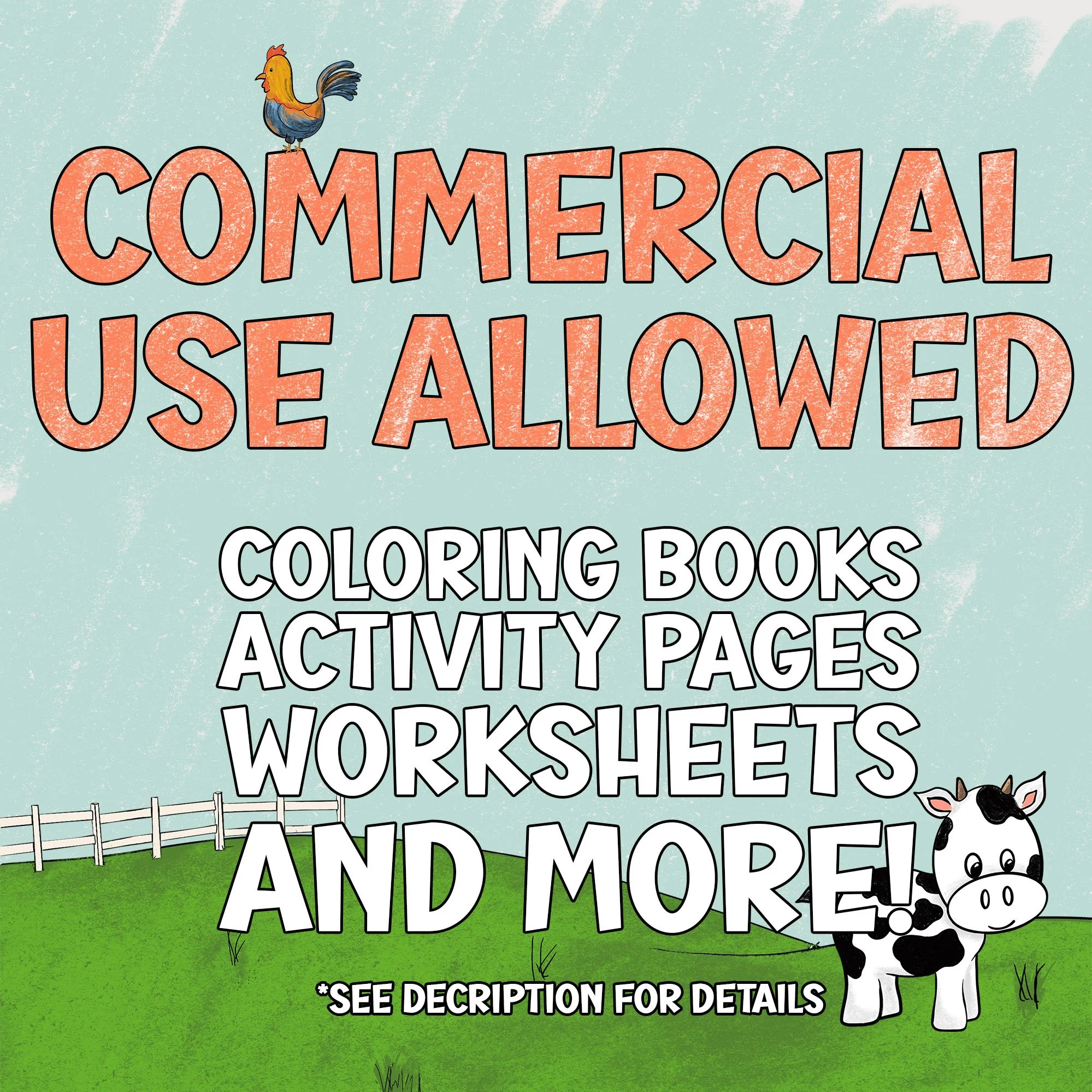 COMMERCIAL USE ALLOWED

COLORING BOOKS
ACTIVITY PAGES
WORKSHEETS
AND MORE!

*SEE DECRIPTION FOR DETAILS