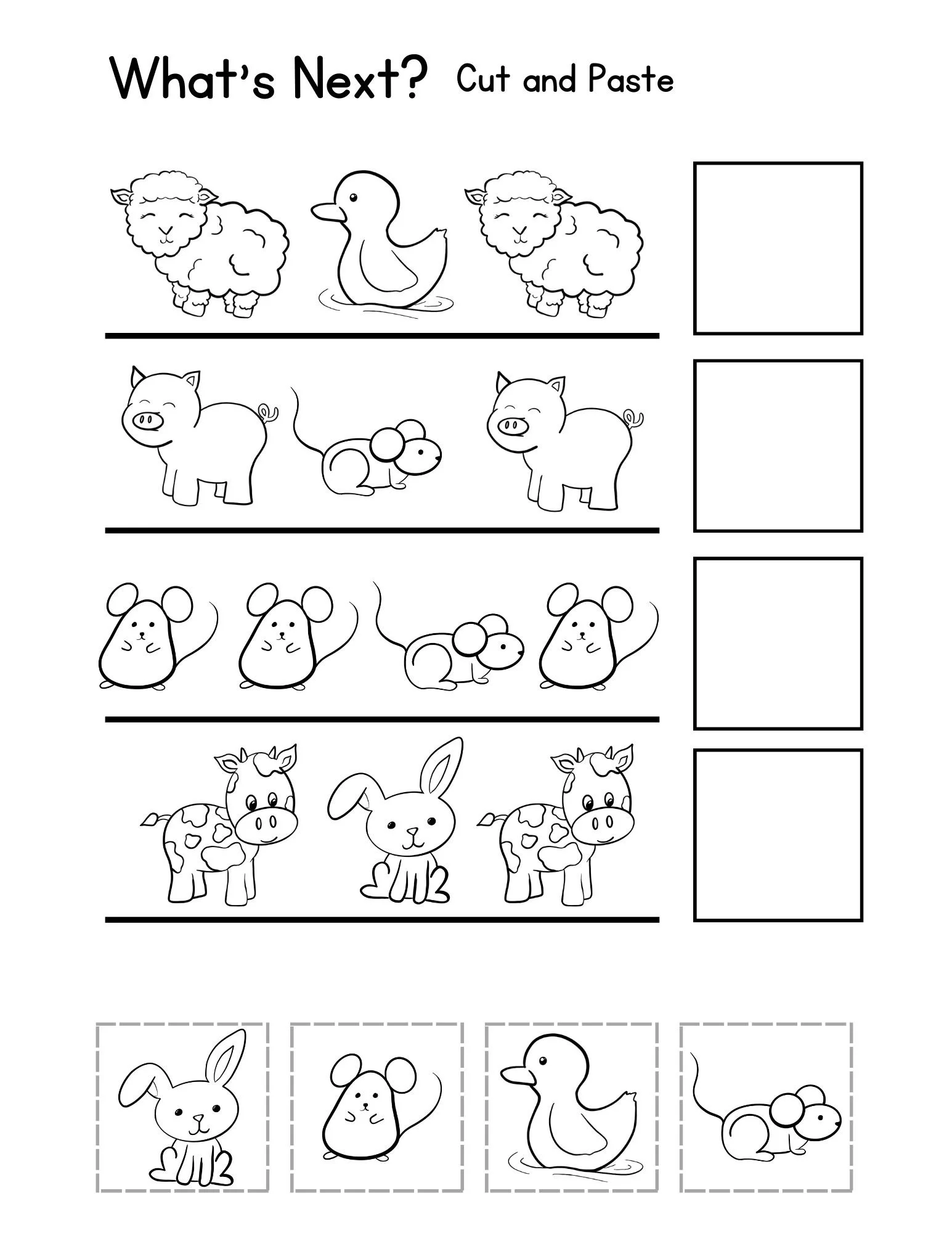 What's Next? Cut and Paste