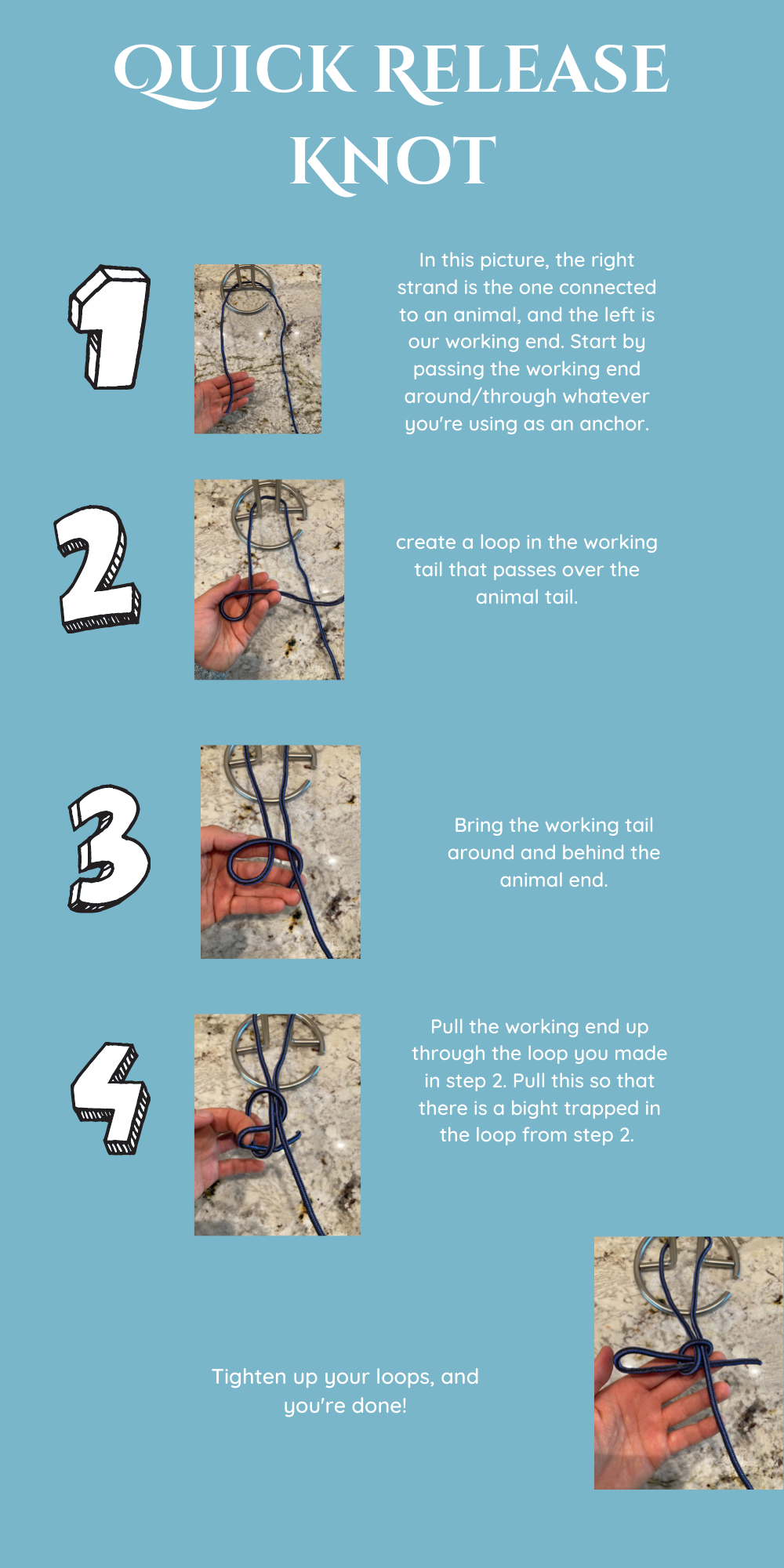 QUICK RELEASE KNOT

1

In this picture, the right strand is the one connected to an animal, and the left is our working end. Start by passing the working end around/through whatever you're using as an anchor.

2

create a loop in the working tail that passes over the animal tail.

3

Bring the working tail around and behind the animal end.

4

Pull the working end up through the loop you made in step 2. Pull this so that there is a bight trapped in the loop from step 2.

Tighten up your loops, and you're done!