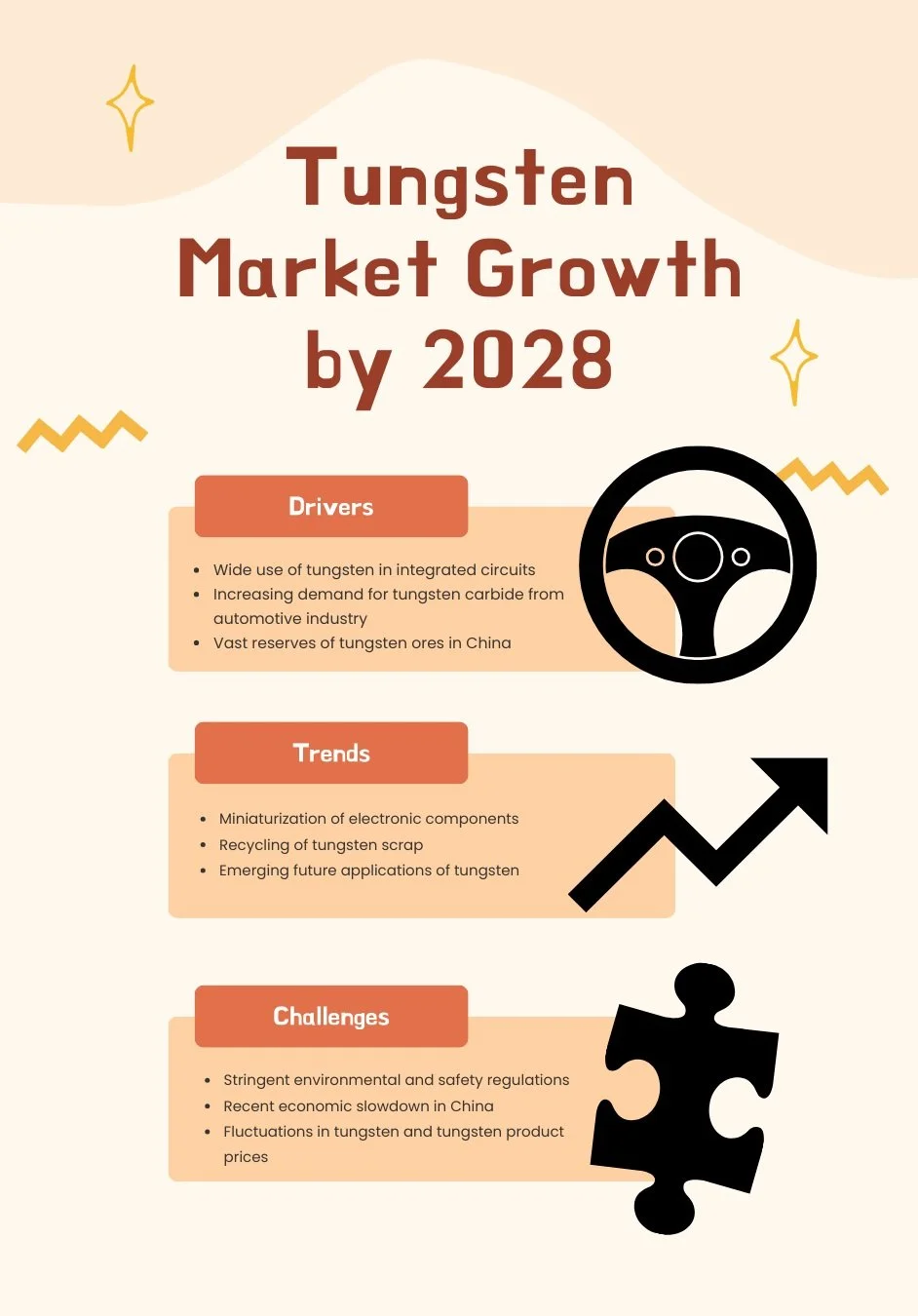 Tungsten Market Growth by 2028

Drivers

- Wide use of tungsten in integrated circuits
- Increasing demand for tungsten carbide from automotive industry
- Vast reserves of tungsten ores in China

Trends

- Miniaturization of electronic components
- Recycling of tungsten scrap
- Emerging future applications of tungsten

Challenges

- Stringent environmental and safety regulations
- Recent economic slowdown in China
- Fluctuations in tungsten and tungsten product prices