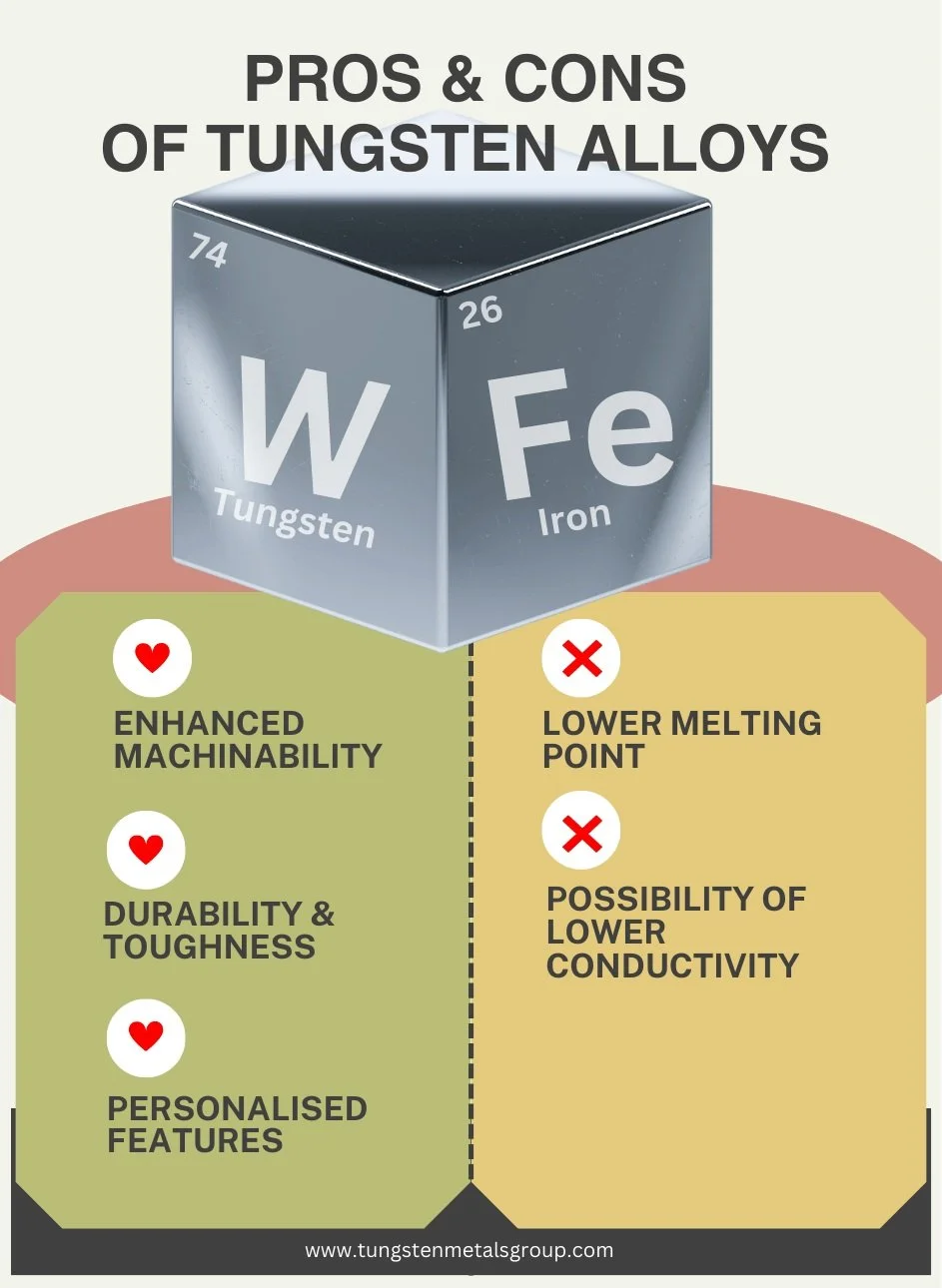 PROS & CONS
OF TUNGSTEN ALLOYS

74
W
Tungsten

26
Fe
Iron

ENHANCED MACHINABILITY

DURABILITY & TOUGHNESS

PERSONALISED FEATURES

LOWER MELTING POINT

POSSIBILITY OF LOWER CONDUCTIVITY

www.tungstenmetalsgroup.com