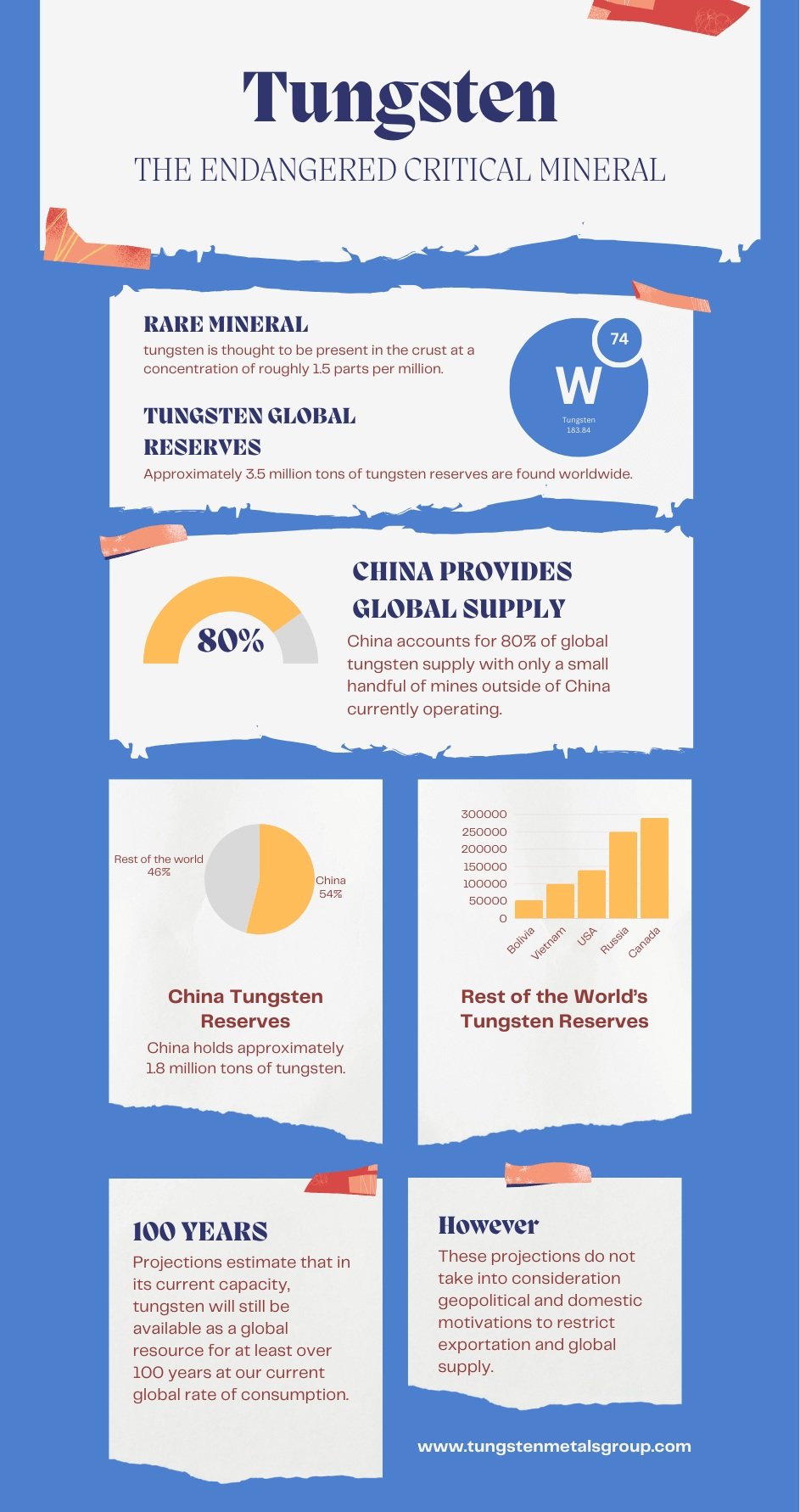 Tungsten

THE ENDANGERED CRITICAL MINERAL

RARE MINERAL

tungsten is thought to be present in the crust at a concentration of roughly 1.5 parts per million.

74

W

Tungsten
183.84

TUNGSTEN GLOBAL RESERVES

Approximately 3.5 million tons of tungsten reserves are found worldwide.

80%

CHINA PROVIDES GLOBAL SUPPLY

China accounts for 80% of global tungsten supply with only a small handful of mines outside of China currently operating.

Rest of the world
46%

China
54%

China Tungsten Reserves

China holds approximately 1.8 million tons of tungsten.

300000
250000
200000
150000
100000
50000
0

Bolivia
Vietnam
USA
Russia
Canada

Rest of the World's Tungsten Reserves

100 YEARS

Projections estimate that in its current capacity, tungsten will still be available as a global resource for at least over 100 years at our current global rate of consumption.

However

These projections do not take into consideration geopolitical and domestic motivations to restrict exportation and global supply.

www.tungstenmetalsgroup.com