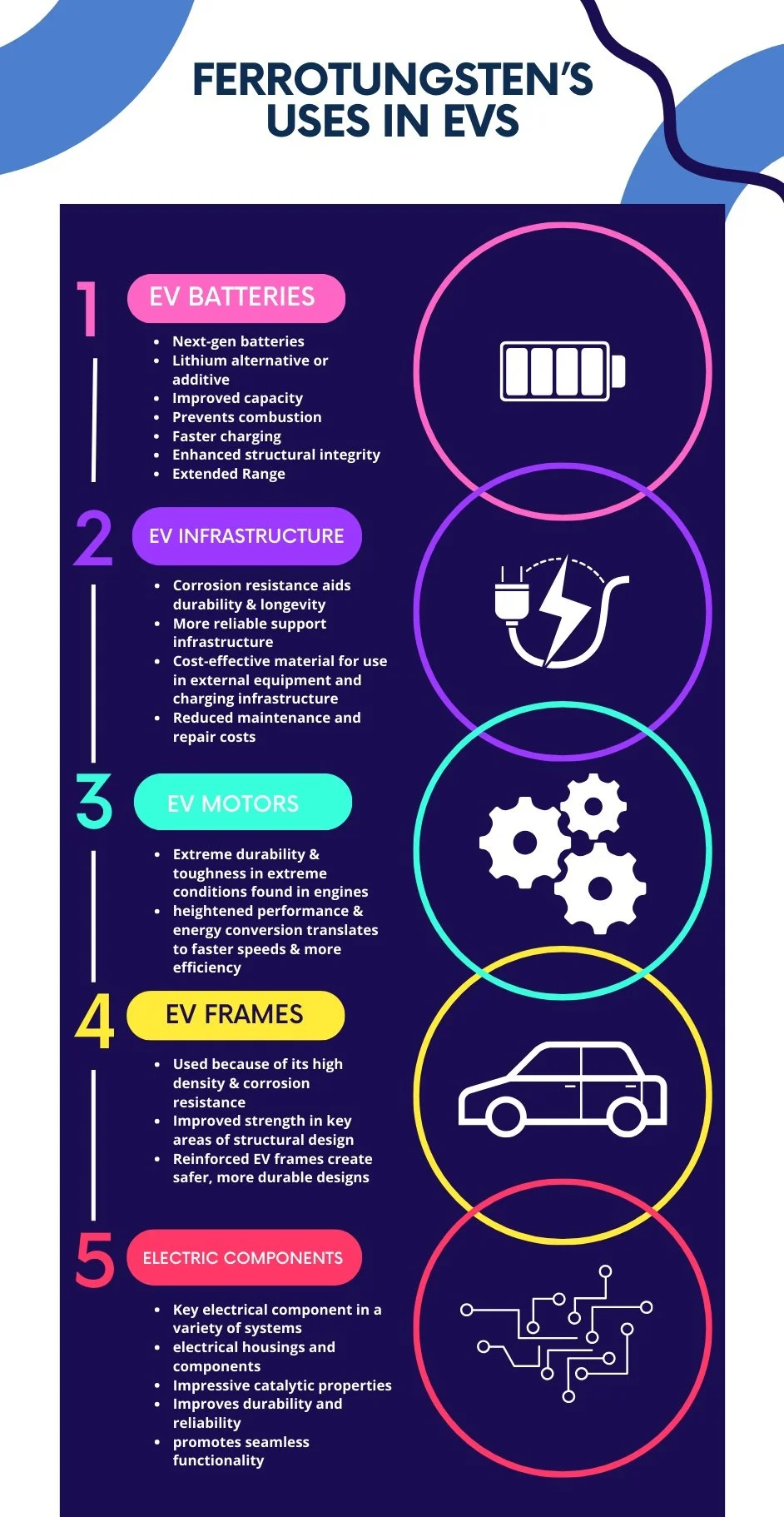 FERROTUNGSTEN'S USES IN EVS

1

EV BATTERIES

- Next-gen batteries
- Lithium alternative or additive
- Improved capacity
- Prevents combustion
- Faster charging
- Enhanced structural integrity
- Extended Range

2

EV INFRASTRUCTURE

- Corrosion resistance aids durability & longevity
- More reliable support infrastructure
- Cost-effective material for use in external equipment and charging infrastructure
- Reduced maintenance and repair costs

3

EV MOTORS

- Extreme durability & toughness in extreme conditions found in engines
- heightened performance & energy conversion translates to faster speeds & more efficiency

4

EV FRAMES

- Used because of its high density & corrosion resistance
- Improved strength in key areas of structural design
- Reinforced EV frames create safer, more durable designs

5

ELECTRIC COMPONENTS

- Key electrical component in a variety of systems
- electrical housings and components
- Impressive catalytic properties
- Improves durability and reliability
- promotes seamless functionality