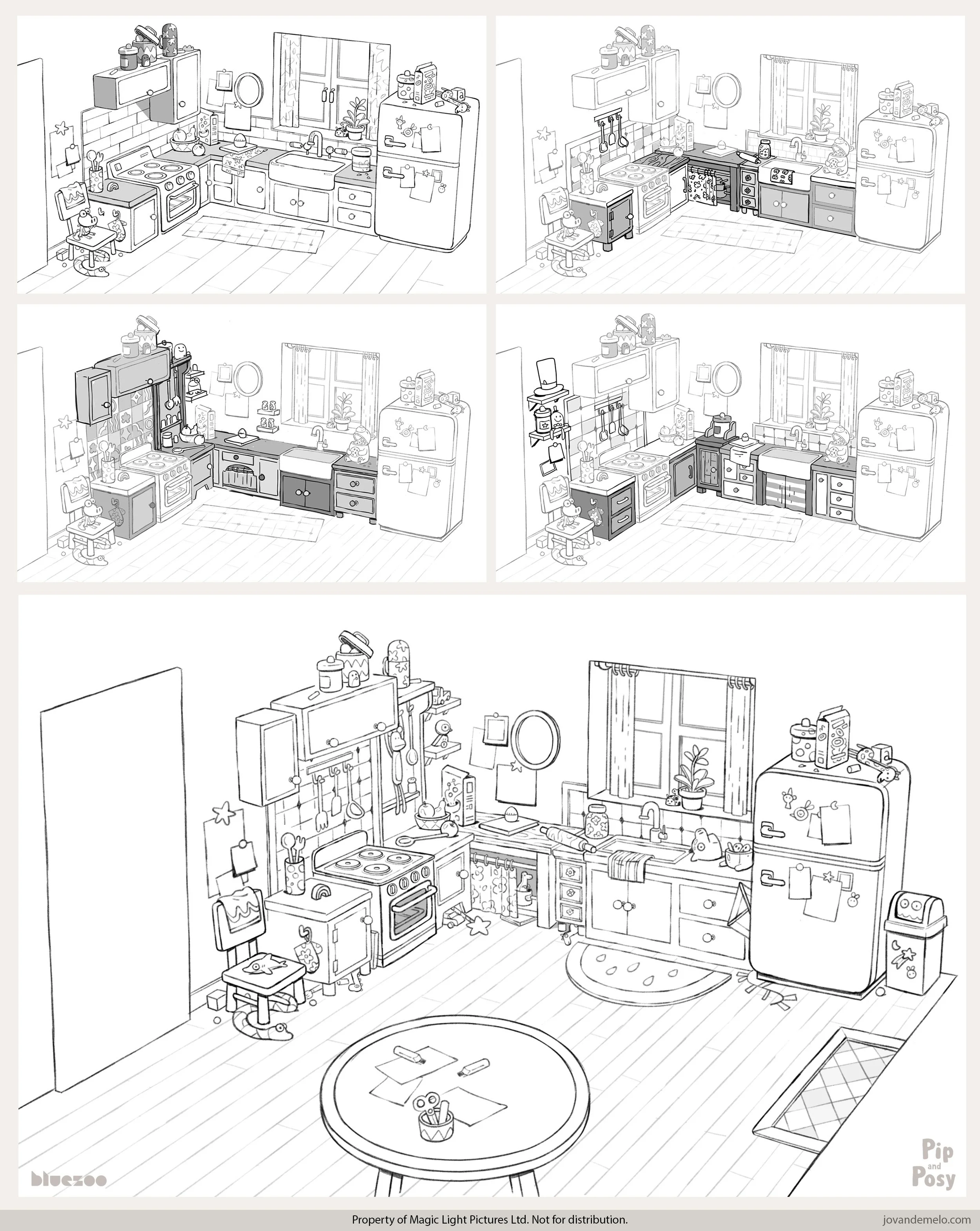 bluezoo

Pip and Posy

Property of Magic Light Pictures Ltd. Not for distribution.

jovandemelo.com