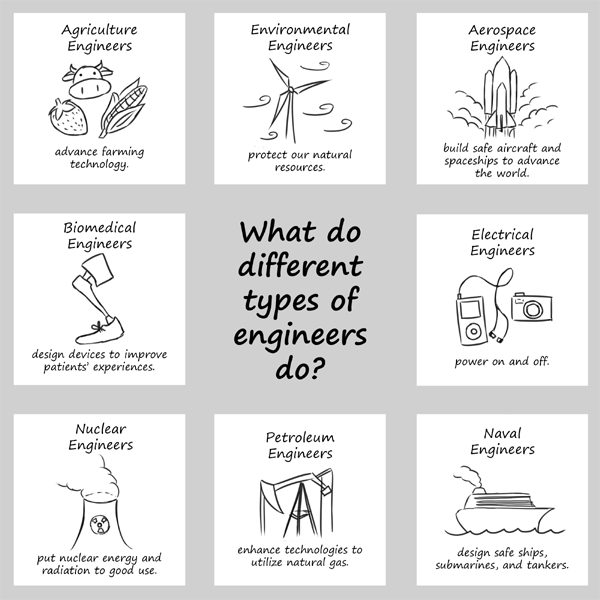 Agriculture Engineers

advance farming technology.

Environmental Engineers

protect our natural resources.

Aerospace Engineers

build safe aircraft and spaceships to advance the world.

Biomedical Engineers

design devices to improve patients' experiences.

What do different types of engineers do?

Electrical Engineers

power on and off.

Nuclear Engineers

put nuclear energy and radiation to good use.

Petroleum Engineers

enhance technologies to utilize natural gas.

Naval Engineers

design safe ships, submarines, and tankers.