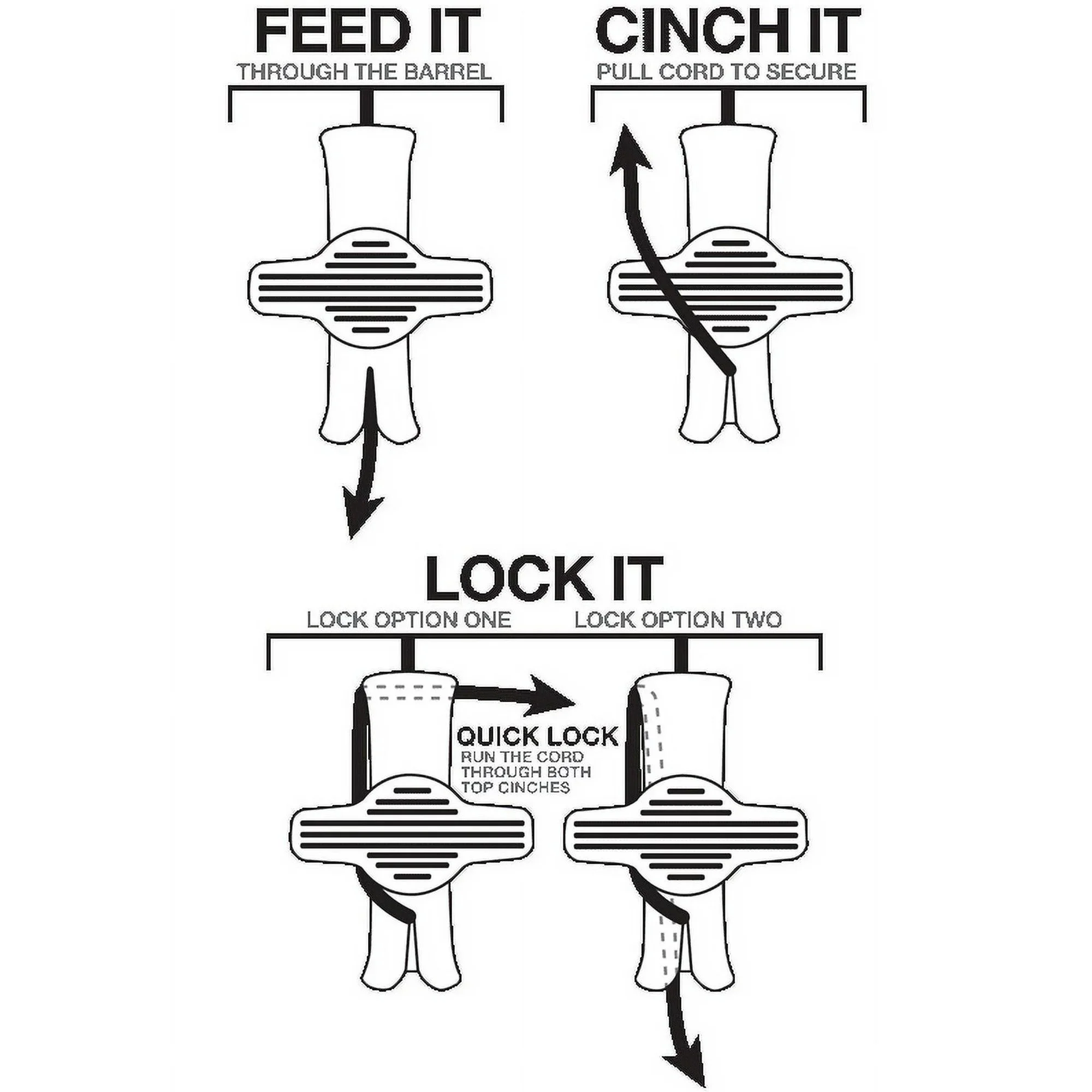 FEED IT
THROUGH THE BARREL

CINCH IT
PULL CORD TO SECURE

LOCK IT
LOCK OPTION ONE
LOCK OPTION TWO

QUICK LOCK
RUN THE CORD THROUGH BOTH TOP CINCHES