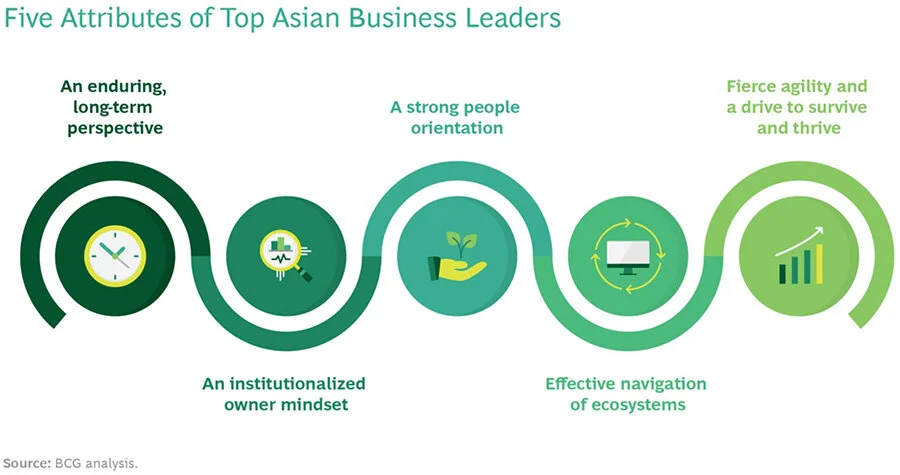 Five Attributes of Top Asian Business Leaders

An enduring, long-term perspective

An institutionalized owner mindset

A strong people orientation

Effective navigation of ecosystems

Fierce agility and a drive to survive and thrive

Source: BCG analysis.