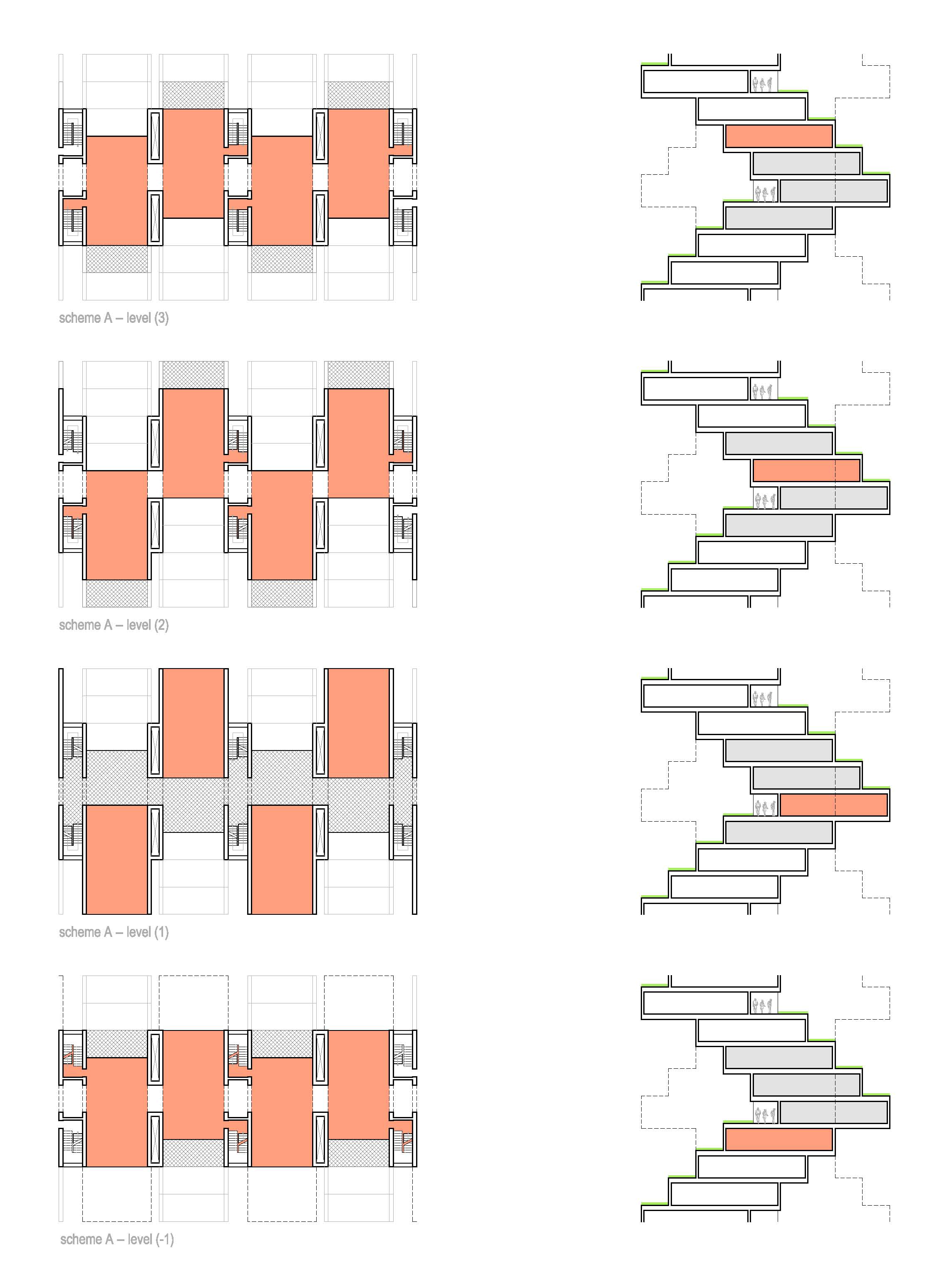 scheme A – level (3)

scheme A – level (2)

scheme A – level (1)

scheme A – level (-1)