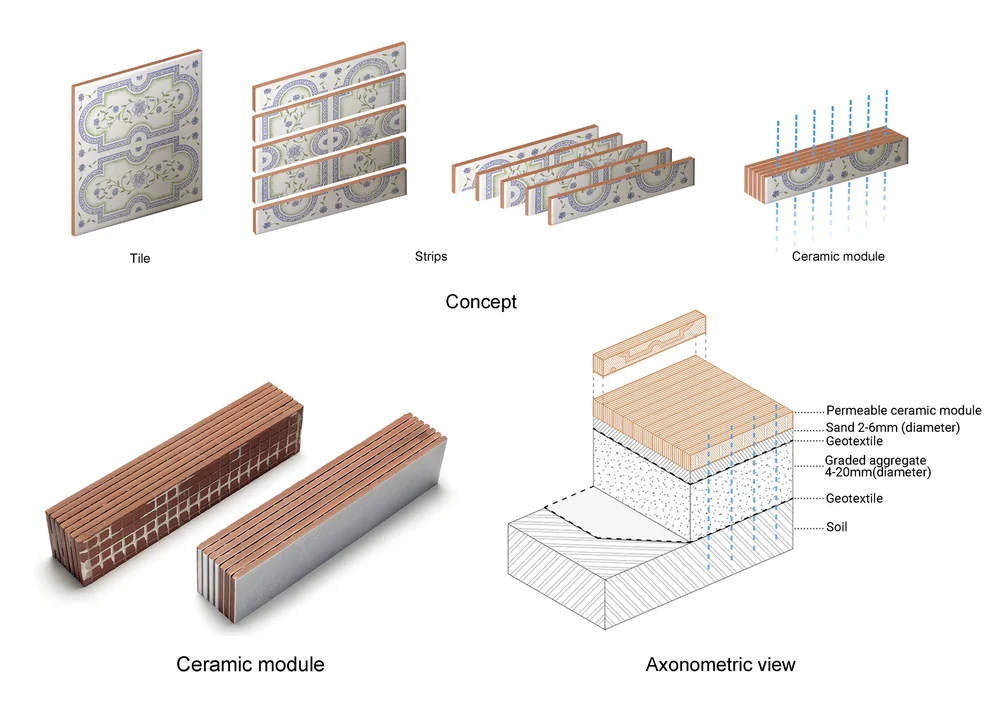 Tile

Strips

Ceramic module

Concept

Permeable ceramic module
Sand 2-6mm (diameter)
Geotextile
Graded aggregate 4-20mm(diameter)
Geotextile
Soil

Ceramic module

Axonometric view