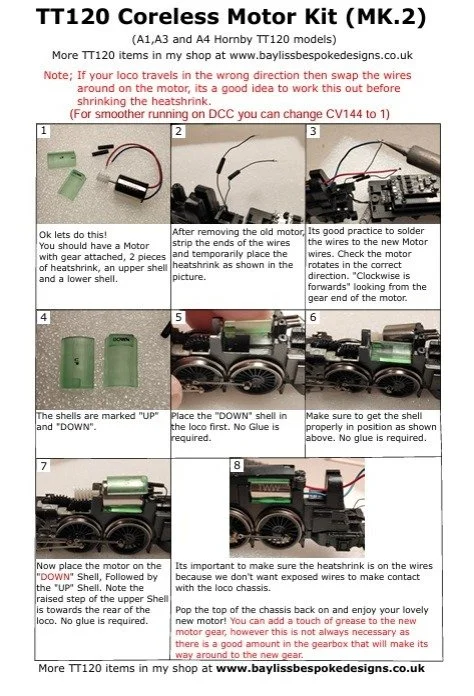 TT120 Coreless Motor Kit (MK.2)

(A1,A3 and A4 Hornby TT120 models)

More TT120 items in my shop at www.baylissbespokedesigns.co.uk

Note; If your loco travels in the wrong direction then swap the wires around on the motor, its a good idea to work this out before shrinking the heatshrink.

(For smoother running on DCC you can change CV144 to 1)

1

Ok lets do this! You should have a Motor with gear attached, 2 pieces of heatshrink, an upper shell and a lower shell.

2

After removing the old motor, strip the ends of the wires and temporarily place the heatshrink as shown in the picture.

3

Its good practice to solder the wires to the new Motor wires. Check the motor rotates in the correct direction. "Clockwise is forwards" looking from the gear end of the motor.

4

DOWN

The shells are marked "UP" and "DOWN".

5

Place the "DOWN" shell in the loco first. No Glue is required.

6

Make sure to get the shell properly in position as shown above. No glue is required.

7

Now place the motor on the "DOWN" Shell, Followed by the "UP" Shell. Note the raised step of the upper Shell is towards the rear of the loco. No glue is required.

8

Its important to make sure the heatshrink is on the wires because we don't want exposed wires to make contact with the loco chassis.

Pop the top of the chassis back on and enjoy your lovely new motor! You can add a touch of grease to the new motor gear, however this is not always necessary as there is a good amount in the gearbox that will make its way around to the new gear.

More TT120 items in my shop at www.baylissbespokedesigns.co.uk