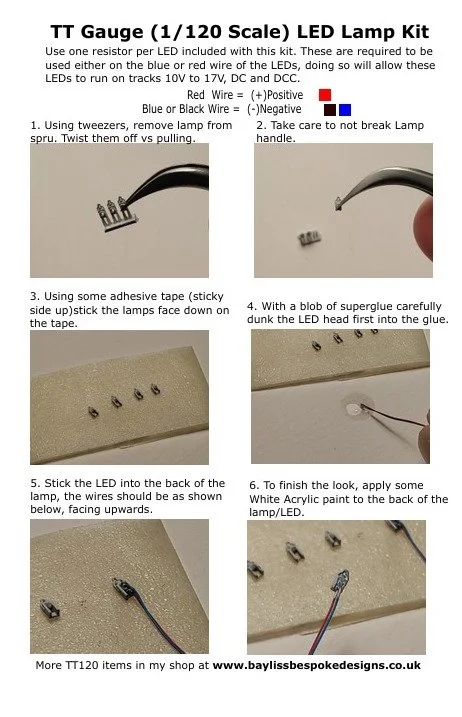 TT Gauge (1/120 Scale) LED Lamp Kit

Use one resistor per LED included with this kit. These are required to be used either on the blue or red wire of the LEDs, doing so will allow these LEDs to run on tracks 10V to 17V, DC and DCC.

Red Wire = (+)Positive
Blue or Black Wire = (-)Negative

1. Using tweezers, remove lamp from spru. Twist them off vs pulling.

2. Take care to not break Lamp handle.

3. Using some adhesive tape (sticky side up)stick the lamps face down on the tape.

4. With a blob of superglue carefully dunk the LED head first into the glue.

5. Stick the LED into the back of the lamp, the wires should be as shown below, facing upwards.

6. To finish the look, apply some White Acrylic paint to the back of the lamp/LED.

More TT120 items in my shop at www.baylissbespokedesigns.co.uk