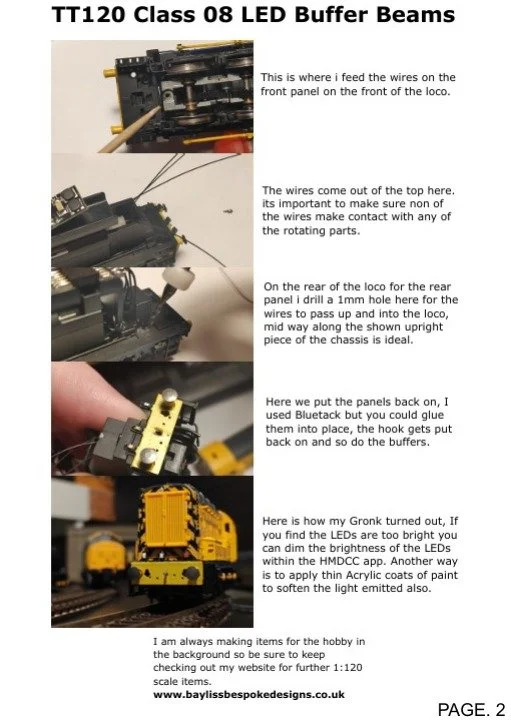 TT120 Class 08 LED Buffer Beams

This is where i feed the wires on the front panel on the front of the loco.

The wires come out of the top here. its important to make sure non of the wires make contact with any of the rotating parts.

On the rear of the loco for the rear panel i drill a 1mm hole here for the wires to pass up and into the loco, mid way along the shown upright piece of the chassis is ideal.

Here we put the panels back on, I used Bluetack but you could glue them into place, the hook gets put back on and so do the buffers.

Here is how my Gronk turned out, If you find the LEDs are too bright you can dim the brightness of the LEDs within the HMDCC app. Another way is to apply thin Acrylic coats of paint to soften the light emitted also.

I am always making items for the hobby in the background so be sure to keep checking out my website for further 1:120 scale items.
www.baylissbespokedesigns.co.uk

PAGE. 2