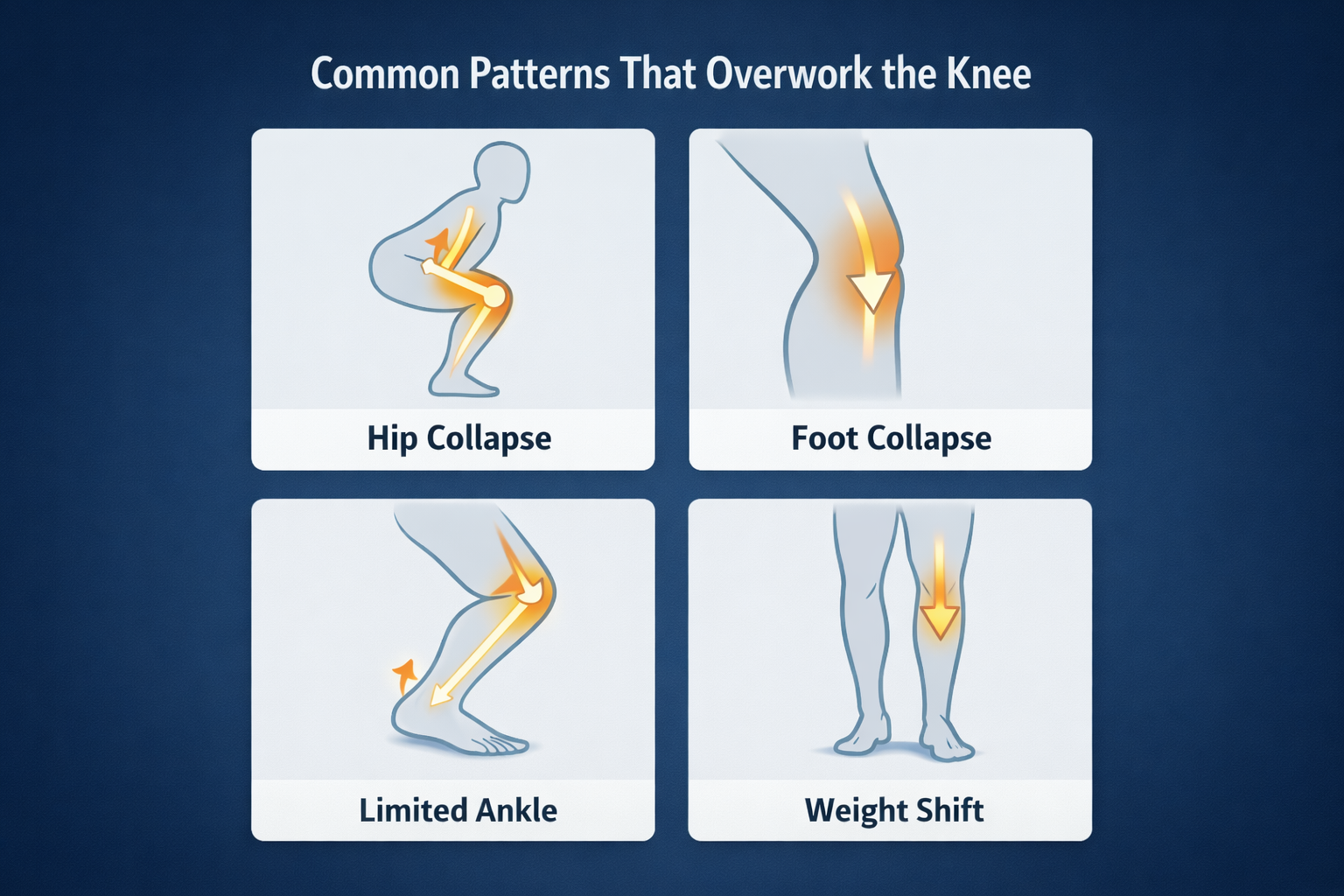 Common Patterns That Overwork the Knee

Hip Collapse

Foot Collapse

Limited Ankle

Weight Shift