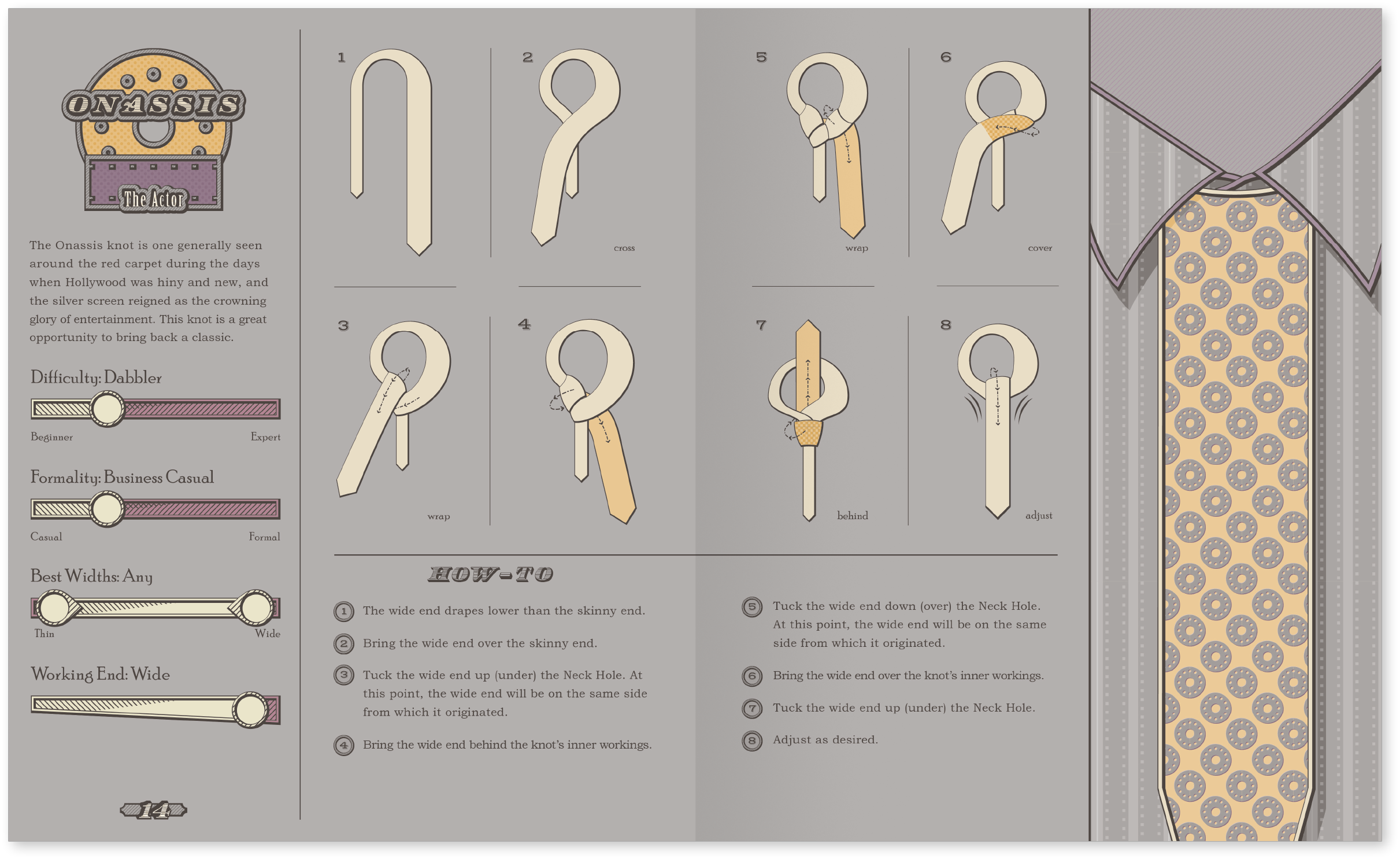 ONASSIS
The Actor

The Onassis knot is one generally seen around the red carpet during the days when Hollywood was hiny and new, and the silver screen reigned as the crowning glory of entertainment. This knot is a great opportunity to bring back a classic.

Difficulty: Dabbler
Beginner Expert

Formality: Business Casual
Casual Formal

Best Widths: Any
Thin Wide

Working End: Wide

14

1

2 cross

3 wrap

4

5 wrap

6 cover

7 behind

8 adjust

HOW-TO

1 The wide end drapes lower than the skinny end.

2 Bring the wide end over the skinny end.

3 Tuck the wide end up (under) the Neck Hole. At this point, the wide end will be on the same side from which it originated.

4 Bring the wide end behind the knot's inner workings.

5 Tuck the wide end down (over) the Neck Hole. At this point, the wide end will be on the same side from which it originated.

6 Bring the wide end over the knot's inner workings.

7 Tuck the wide end up (under) the Neck Hole.

8 Adjust as desired.