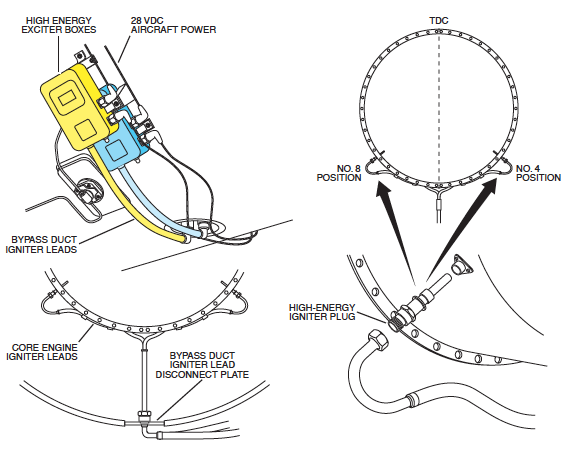 HIGH ENERGY EXCITER BOXES

28 VDC AIRCRAFT POWER

BYPASS DUCT IGNITER LEADS

CORE ENGINE IGNITER LEADS

BYPASS DUCT IGNITER LEAD DISCONNECT PLATE

TDC

NO. 8 POSITION

NO. 4 POSITION

HIGH-ENERGY IGNITER PLUG